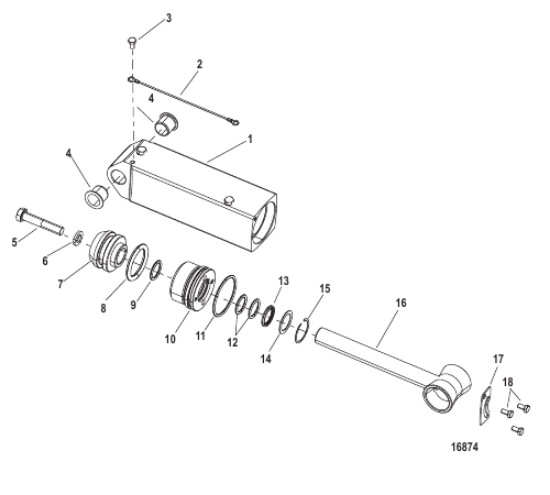 3
2
4
1
4
5
6
7
8
9
10
11
12
13
14
15
16
17
18
16874