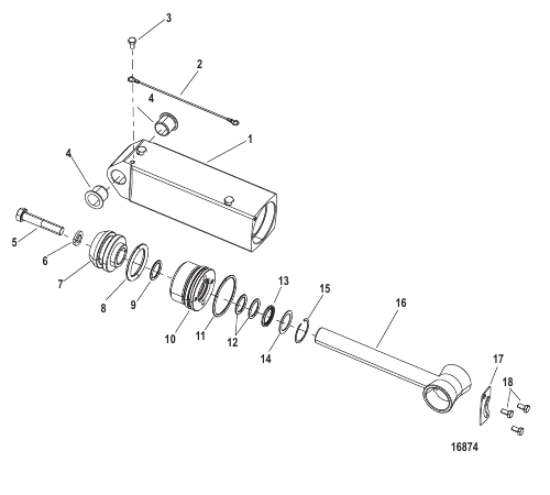 3
2
4
1
4
5
6
7
8
9
10
11
12
13
14
15
16
17
18
16874