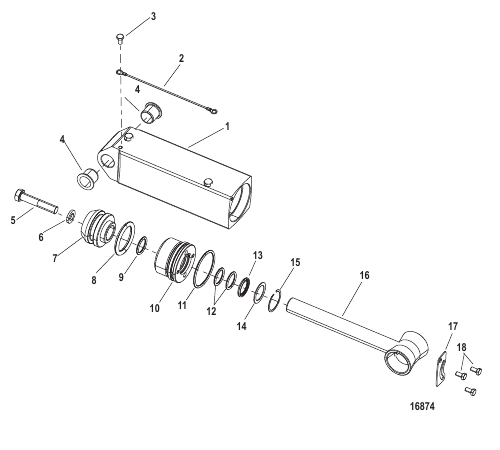 3
2
4
1
4
5
6
7
8
9
10
11
12
13
14
15
16
17
18
16874