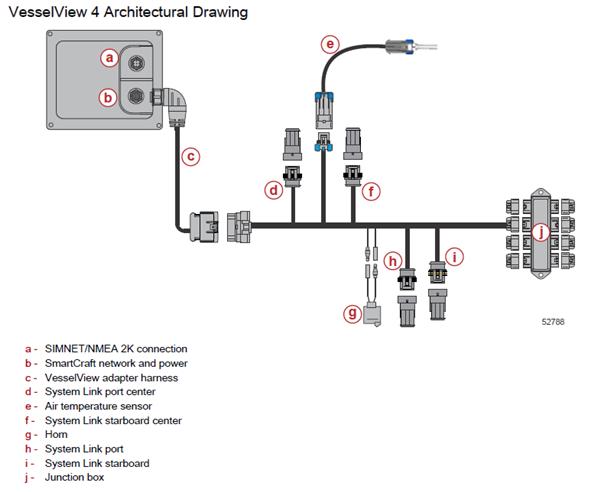 VesselView 4 Architectural Drawing

a
b
c
d
e
f
g
h
i
j

52788

a - SIMNET/NMEA 2K connection
b - SmartCraft network and power
c - VesselView adapter harness
d - System Link port center
e - Air temperature sensor
f - System Link starboard center
g - Horn
h - System Link port
i - System Link starboard
j - Junction box