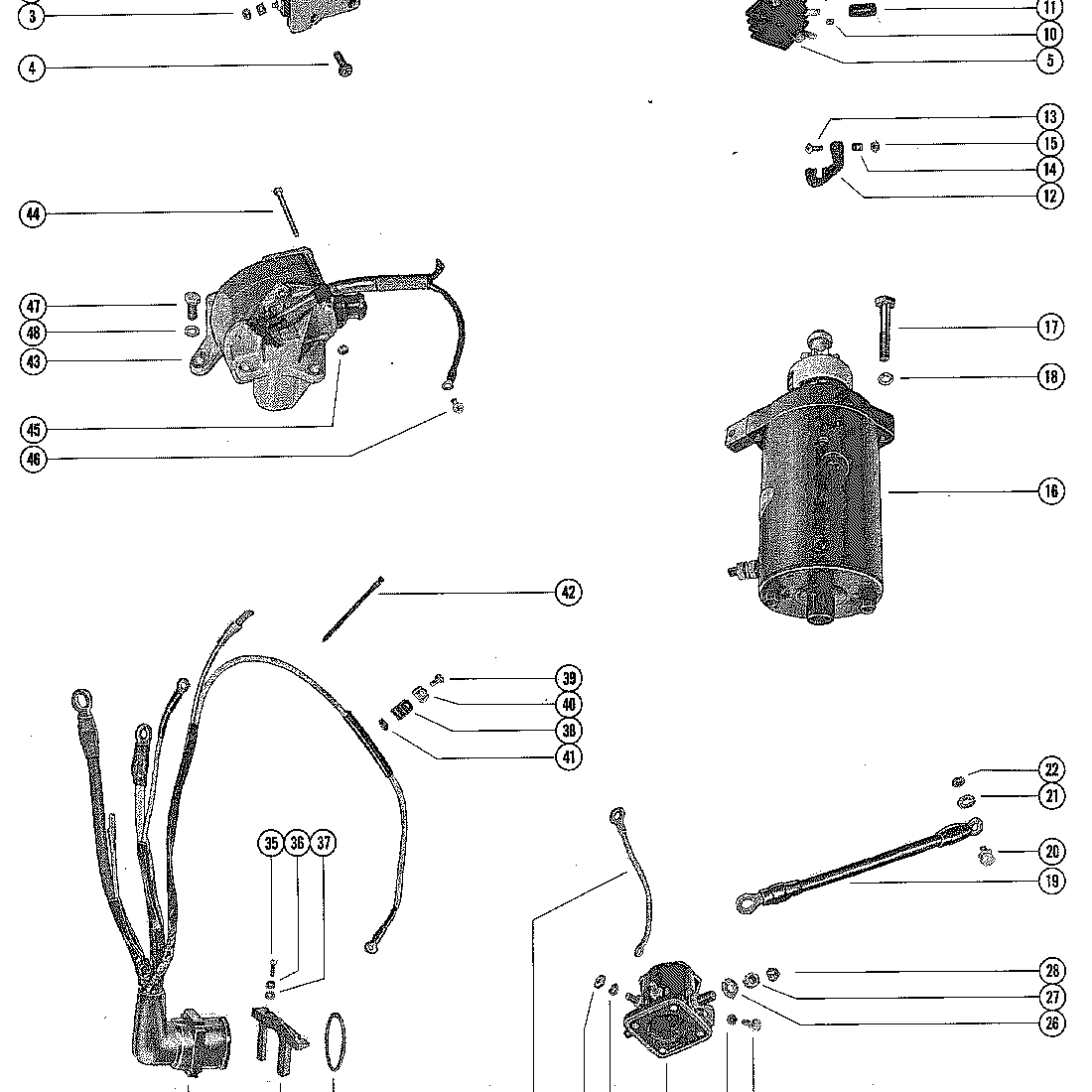 3
4
11
10
5
13
15
14
12
44
47
48
43
45
46
17
18
16
42
39
40
38
41
22
21
20
19
35
36
37
28
27
26