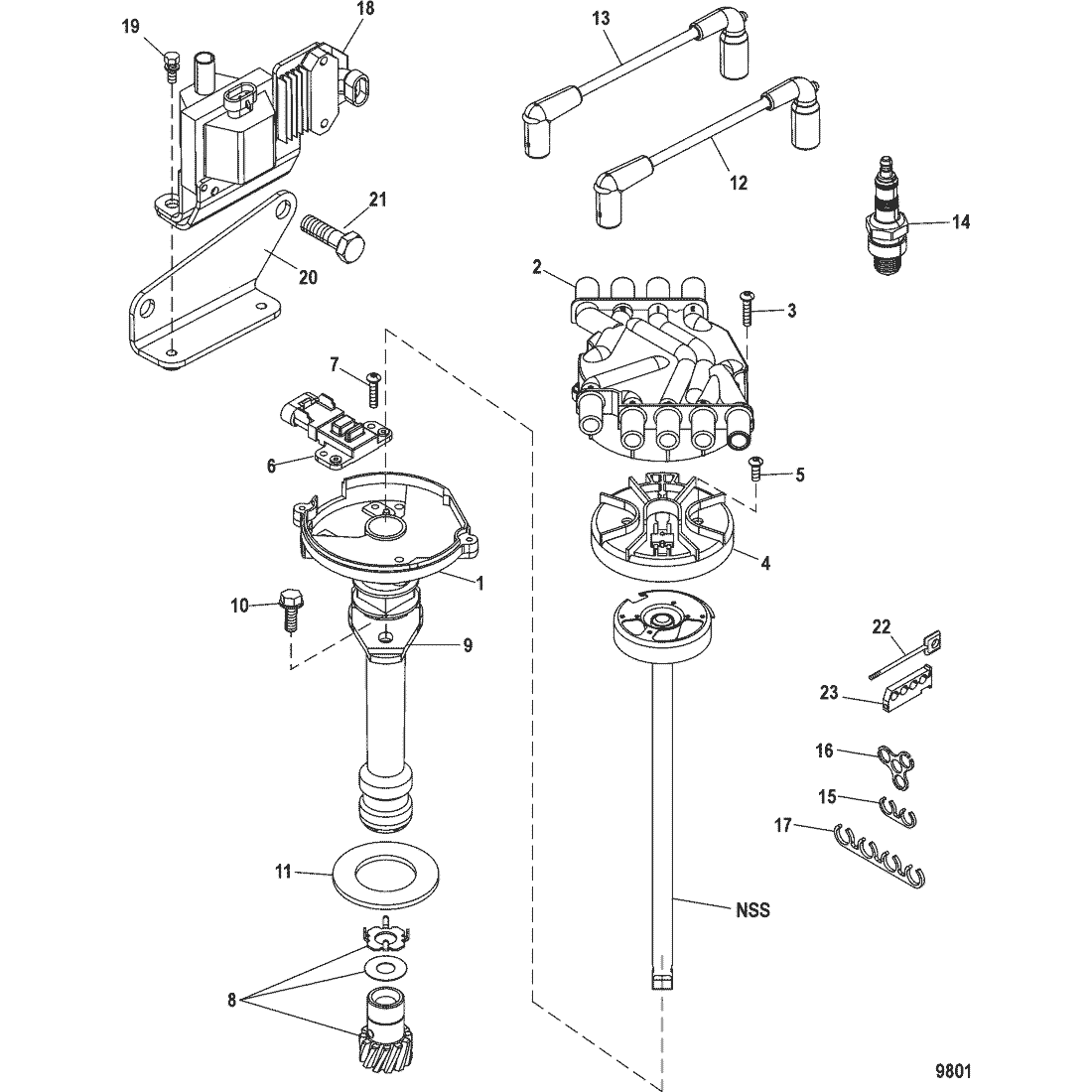 19
18
13
12
14
21
20
2
3
7
6
5
4
1
10
9
22
23
16
15
17
11
NSS
8
9801