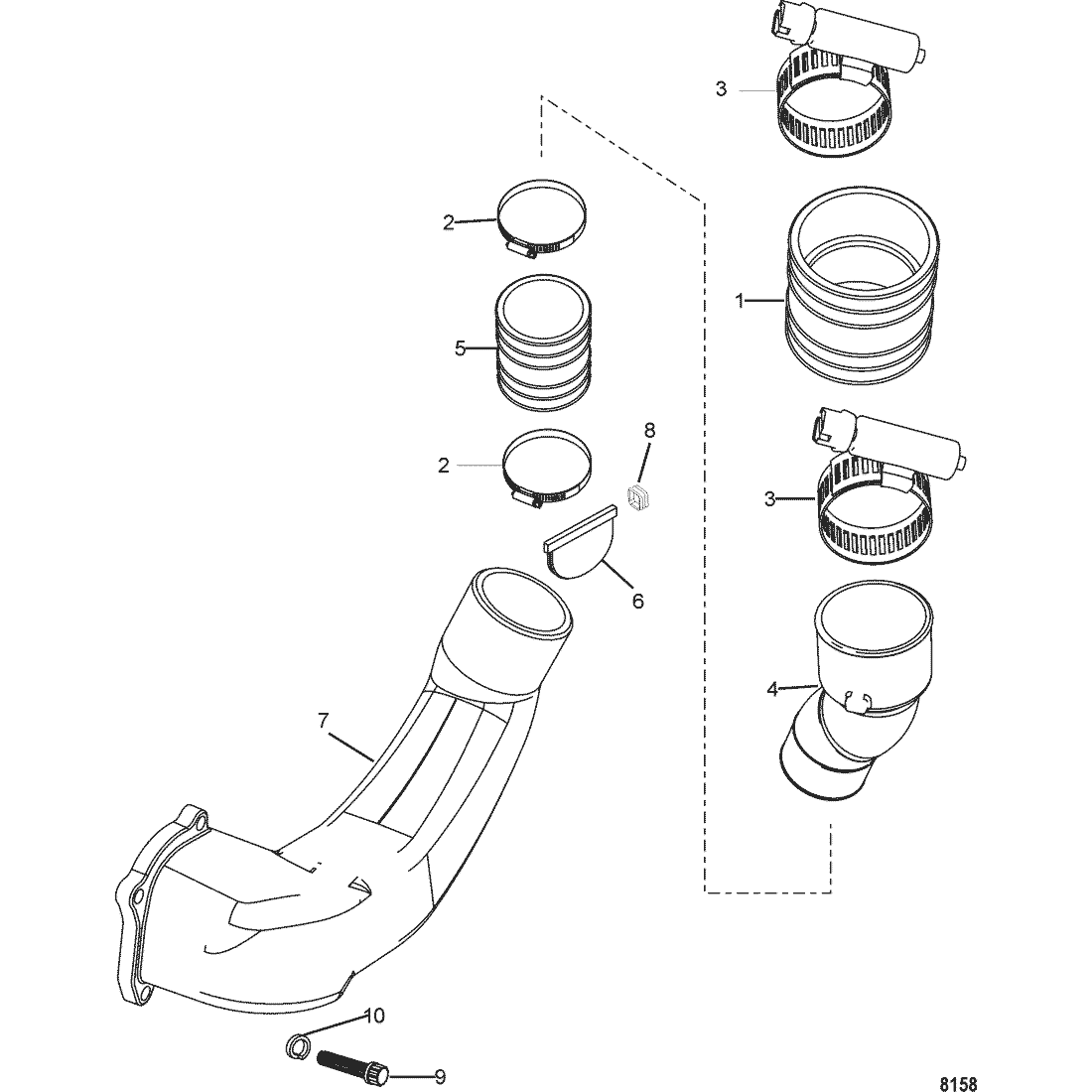 3
2
1
5
8
2
3
6
4
7
10
9
8158