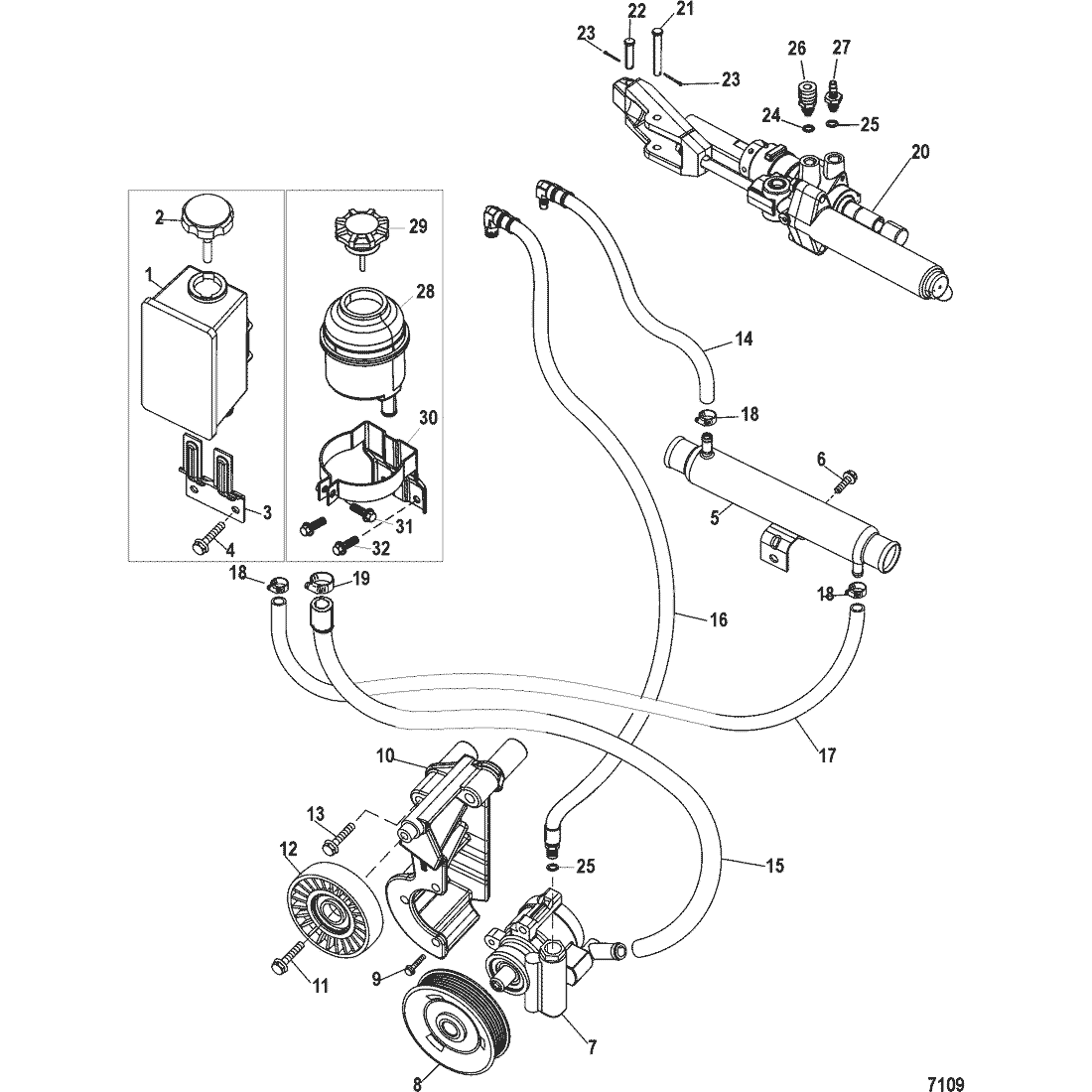 22
21
23
23
26
27
24
25
20
2
29
1
28
14
18
30
6
5
3
31
4
32
18
19
18
16
17
10
13
12
25
15
11
9
7
8
7109