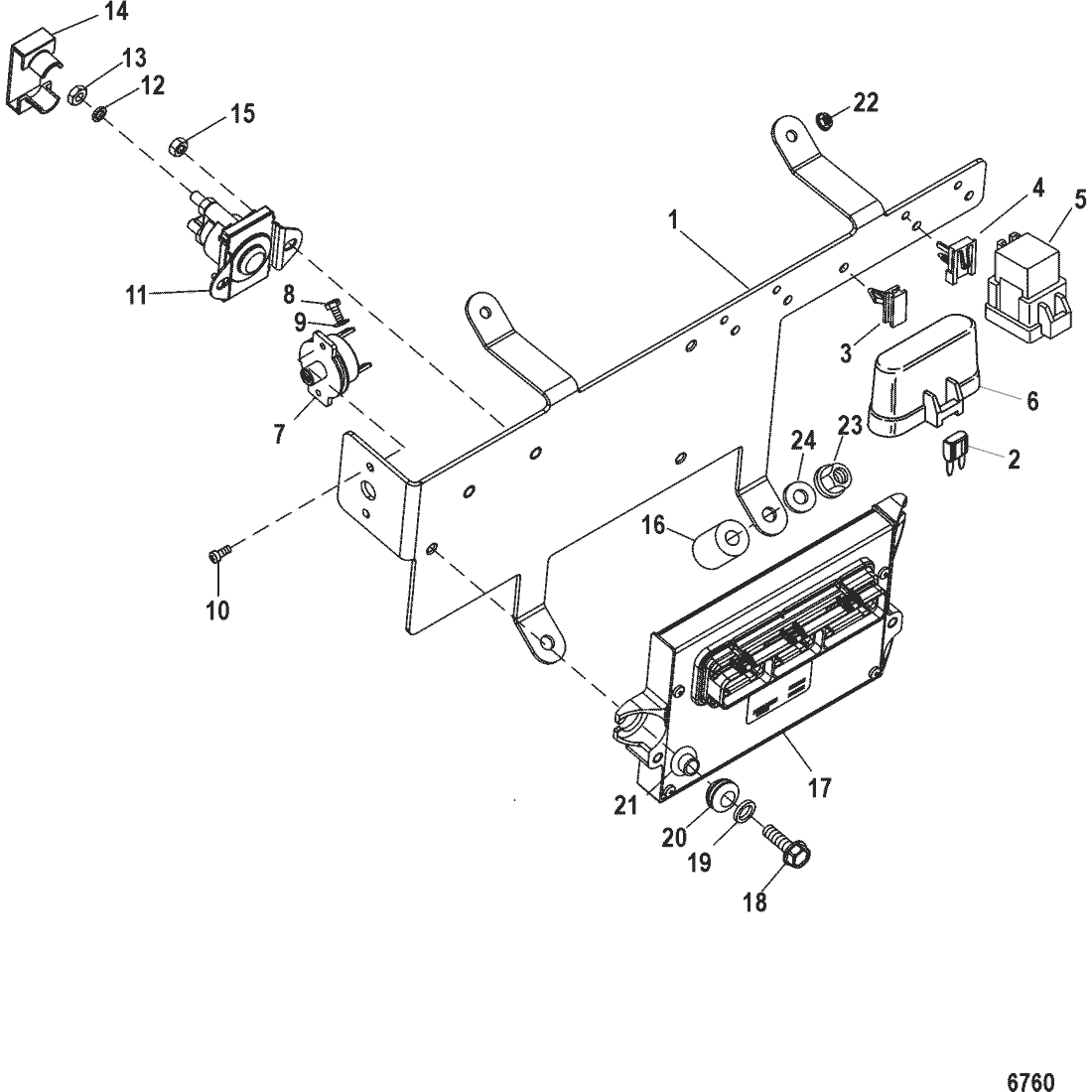 14
13
12
15
22
1
4
5
11
8
9
3
6
7
24
23
2
16
10
17
21
20
19
18
6760