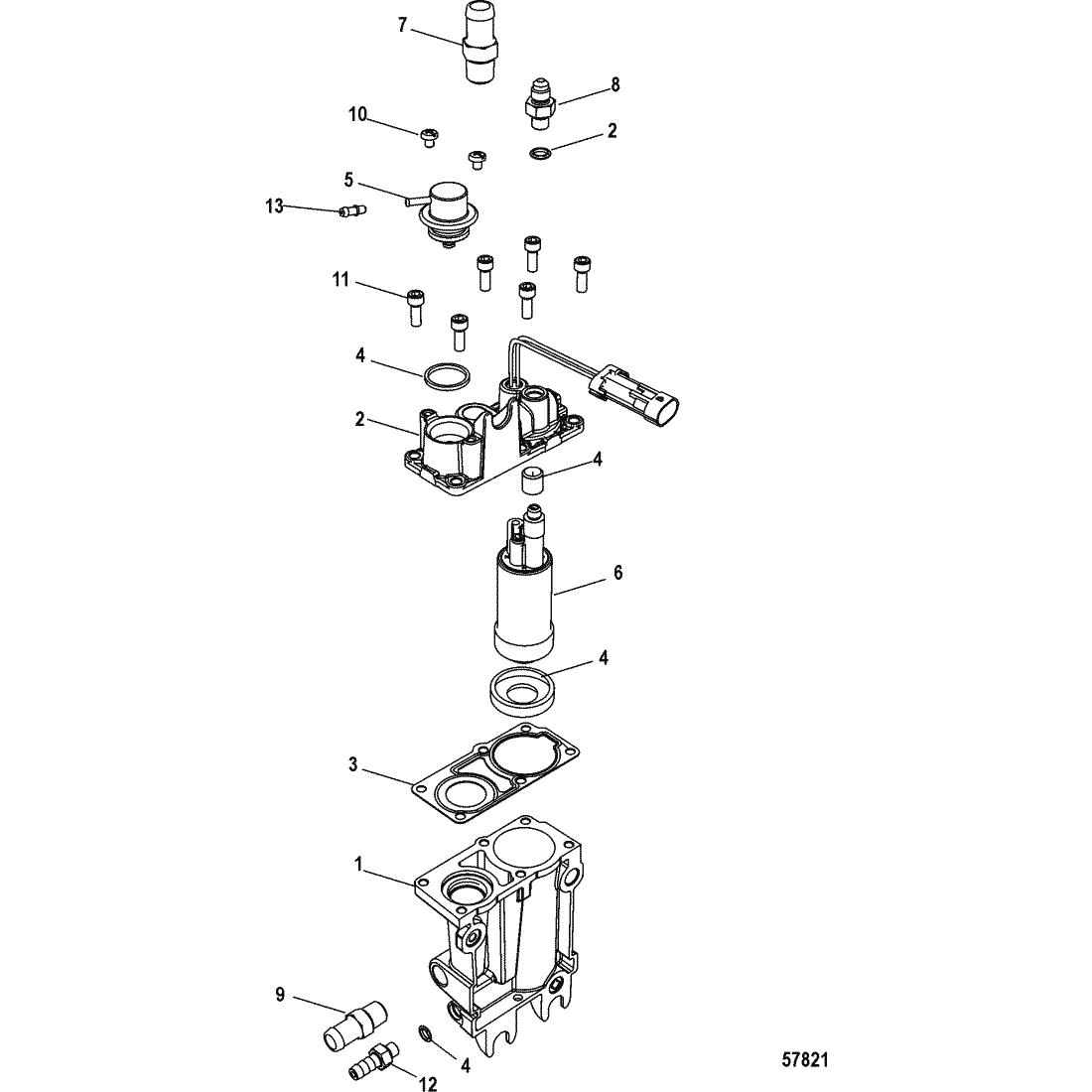 7
8
10
2
5
13
11
4
2
4
6
4
3
1
9
4
12
57821