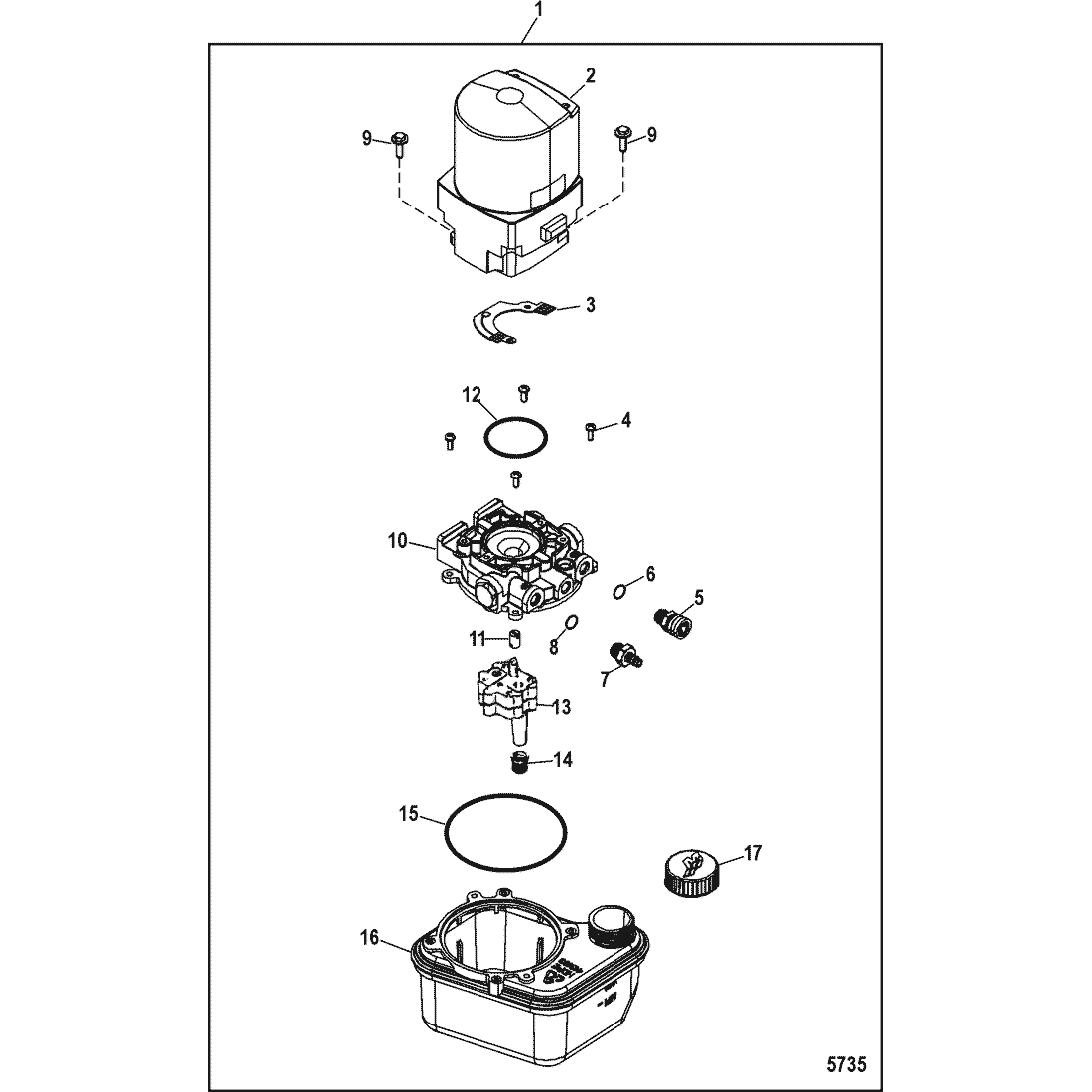 1
2
9
9
3
12
4
10
6
5
11
8
7
13
14
15
17
16
5735