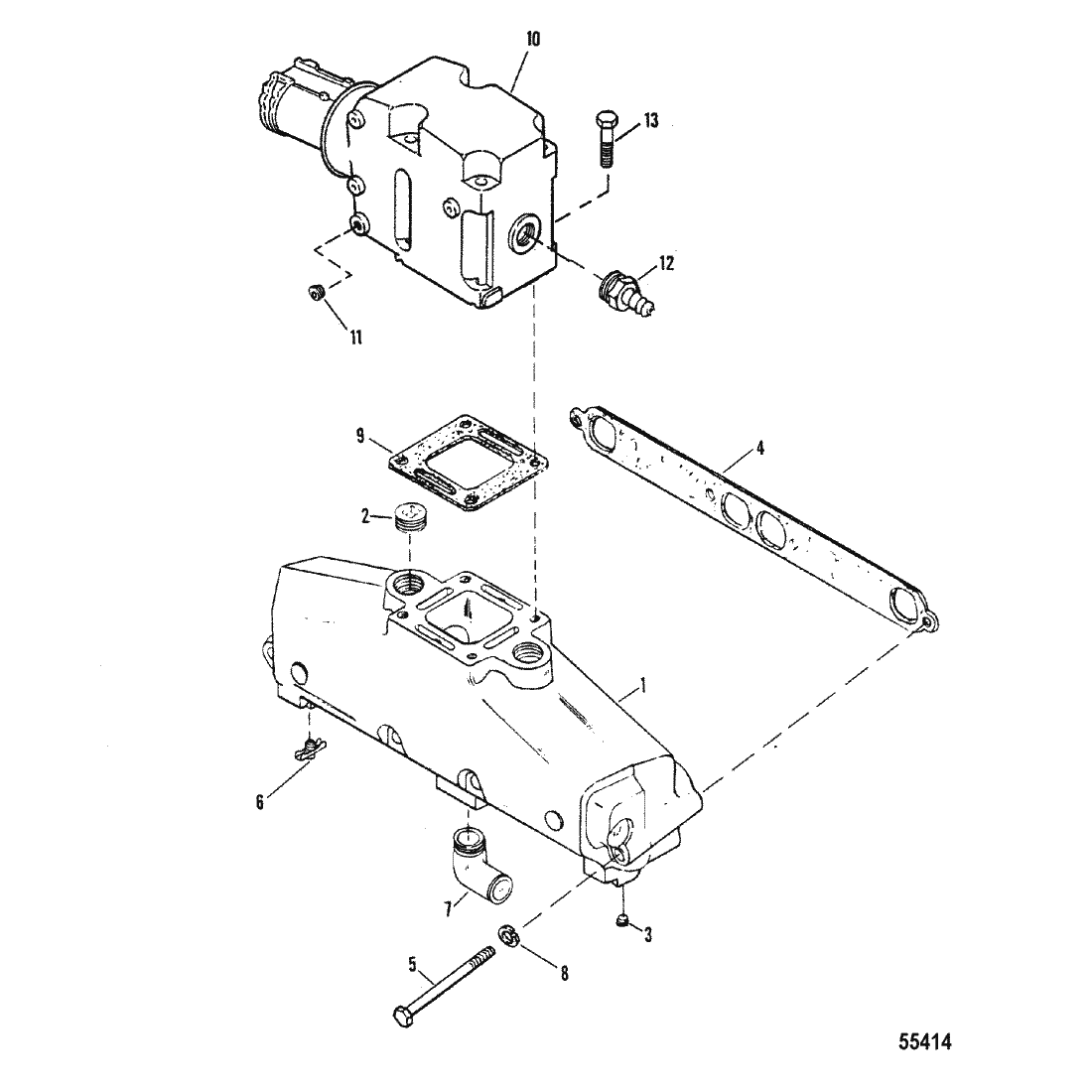 10
13
12
11
9
4
2
1
6
7
3
8
5
55414