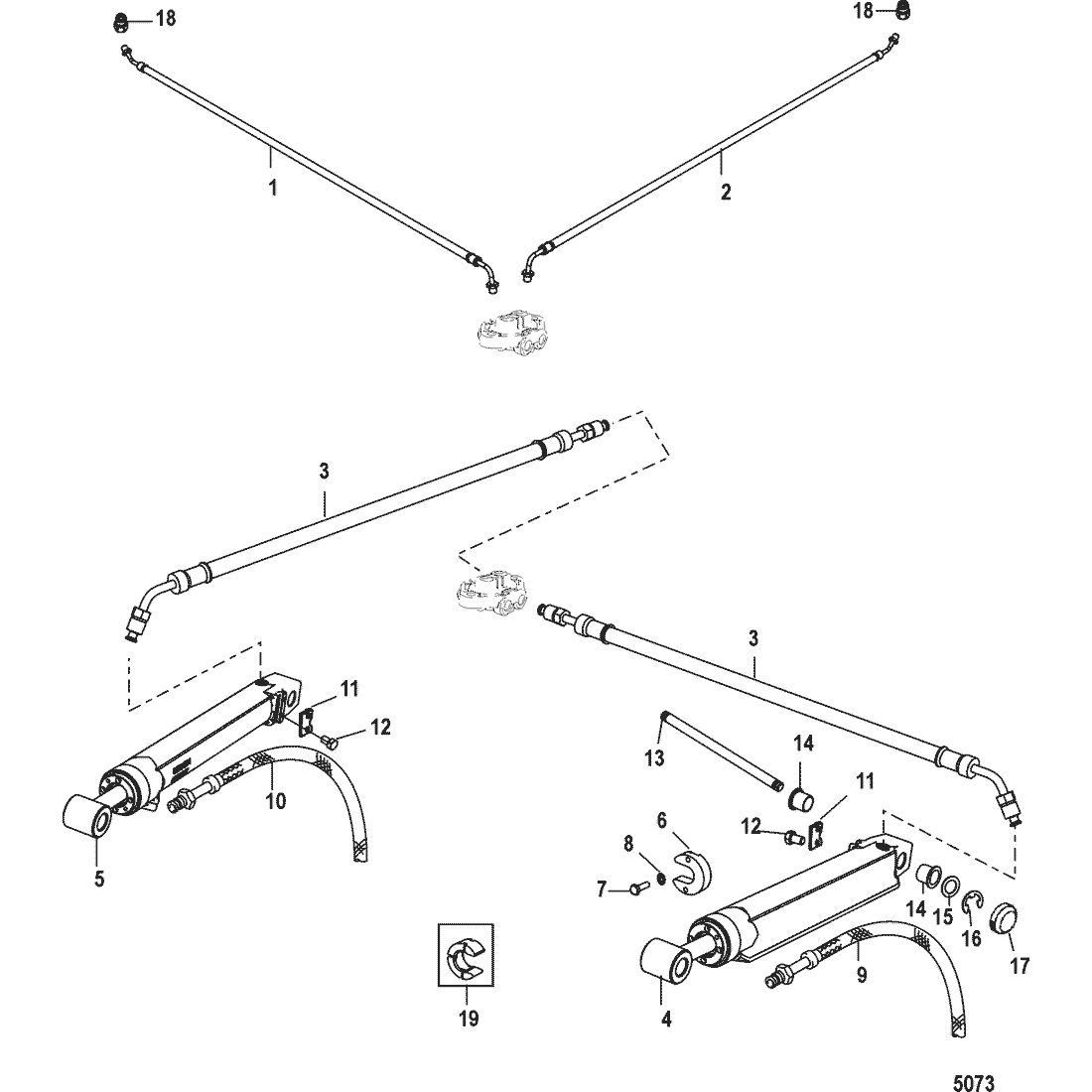 18
18
1
2
3
3
11
12
10
5
13
14
11
12
6
8
7
14
15
16
17
9
4
19
5073