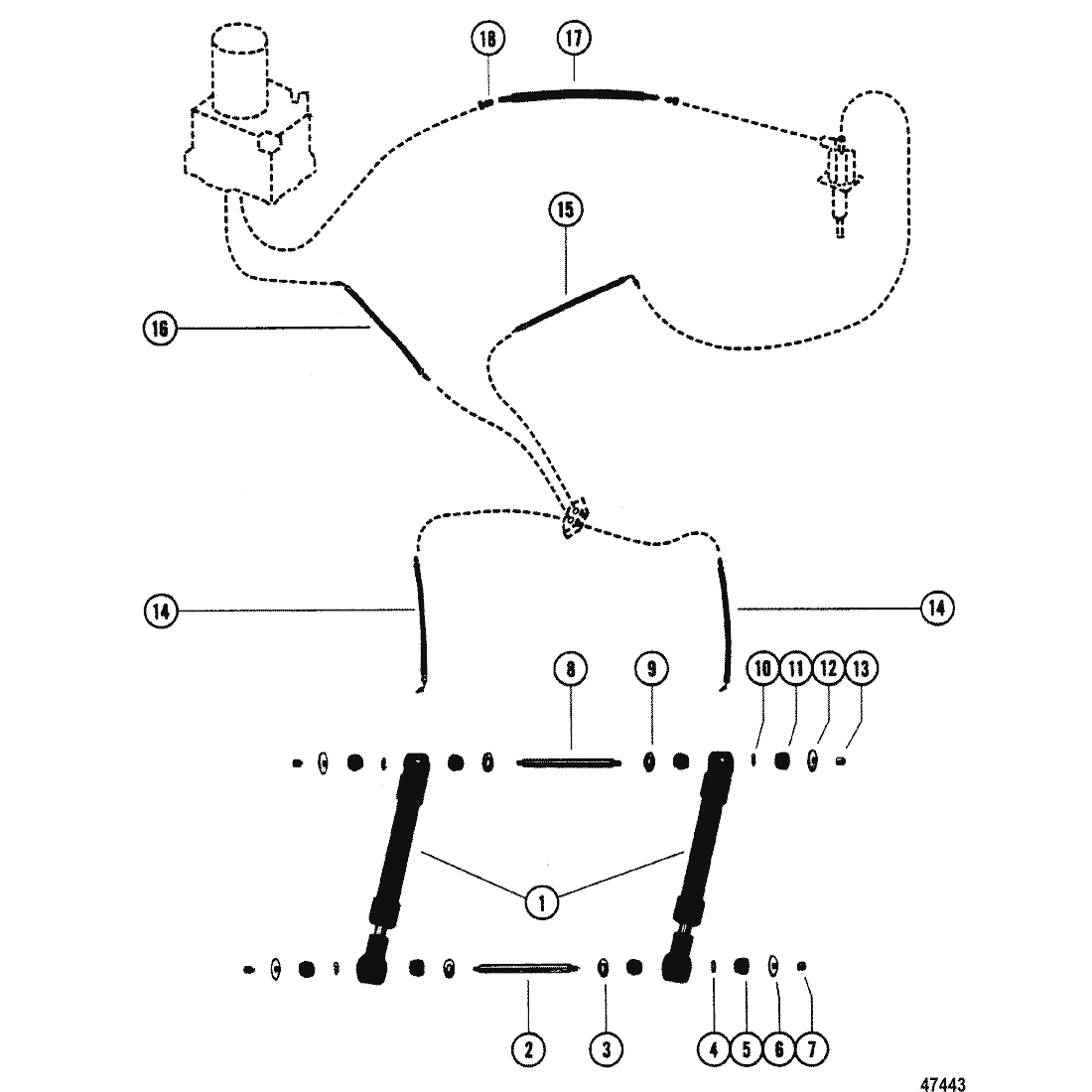 18
17
15
16
14
14
8
9
10
11
12
13
1
2
3
4
5
6
7
47443