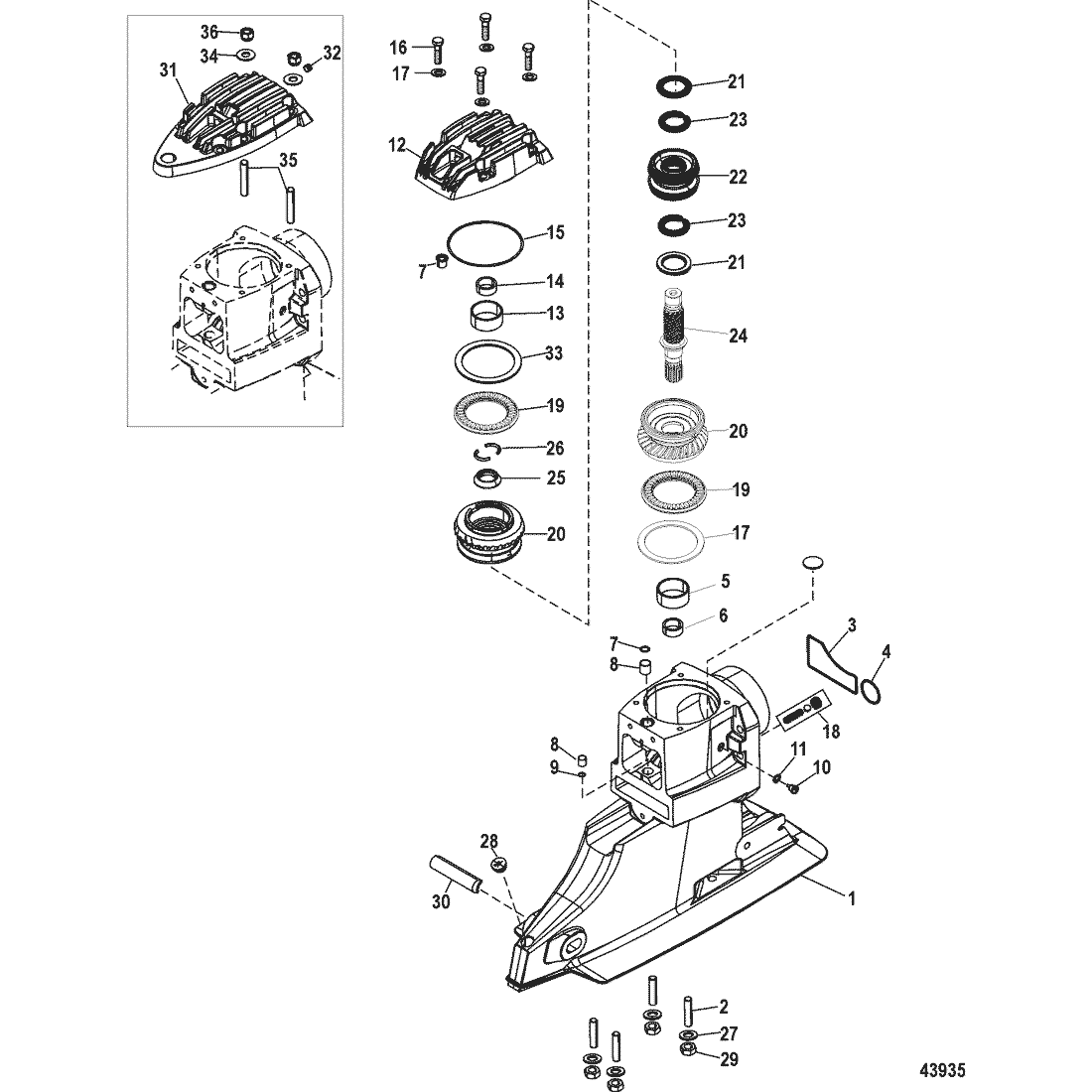 36
34
32
31
35
16
17
12
15
7
14
13
33
19
26
25
20
21
23
22
23
21
24
20
19
17
5
6
7
8
3
4
18
8
9
11
10
28
30
1
2
27
29
43935