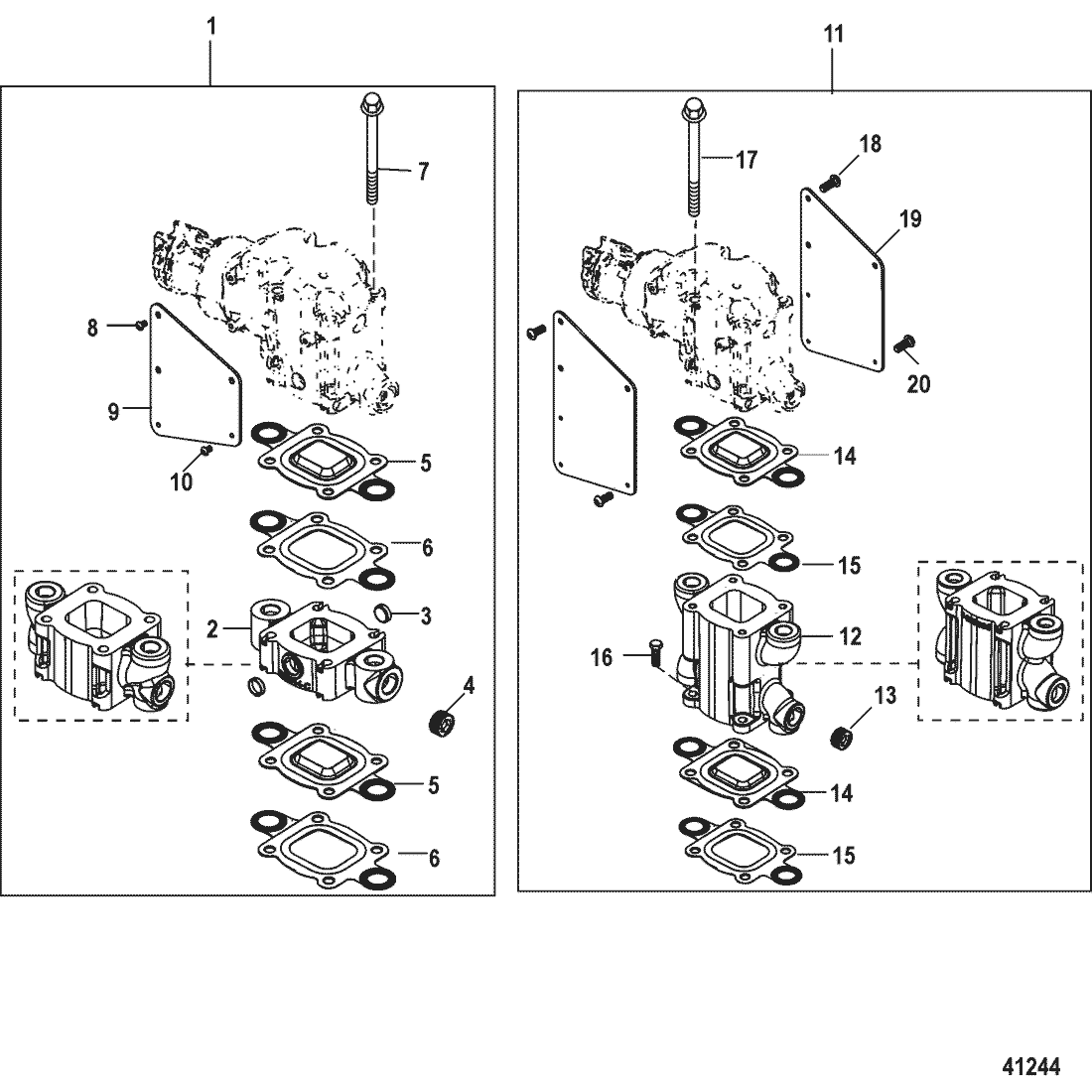 1
7
8
9
10
5
6
2
3
4
5
6
11
17
18
19
20
14
15
12
16
13
14
15
41244