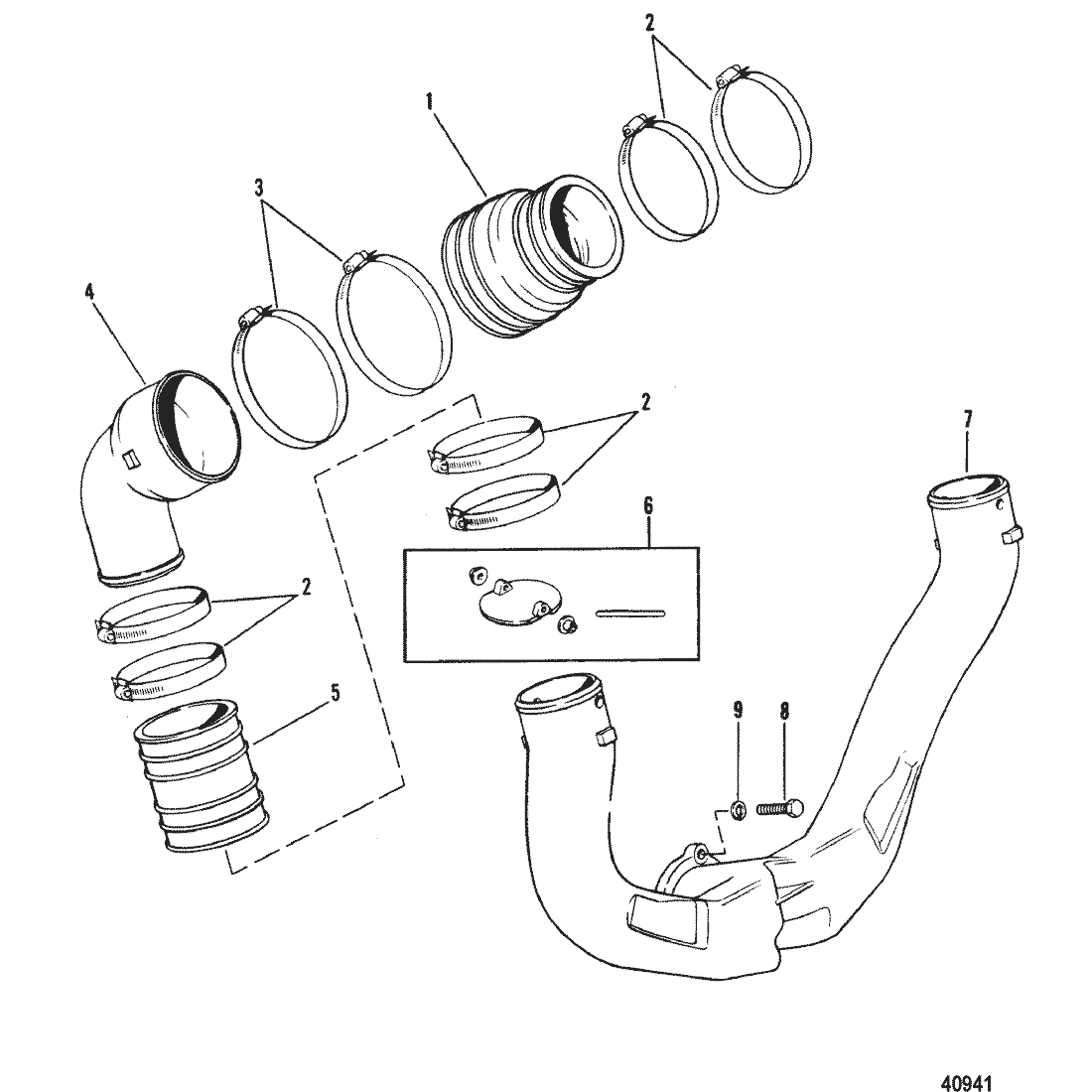 2
1
3
4
2
7
6
2
5
9
8
40941