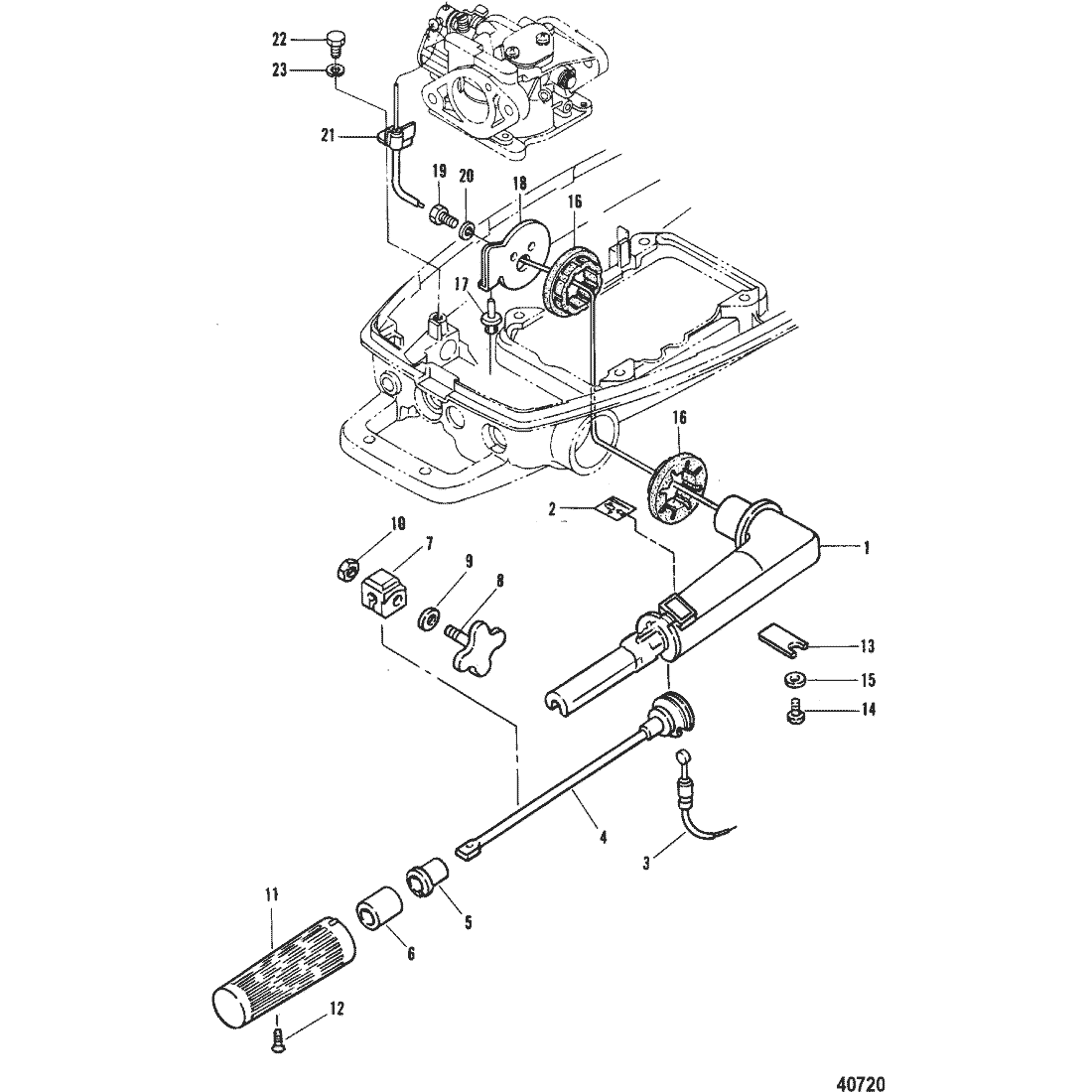 22
23
21
19
20
18
16
17
16
2
1
10
7
9
8
13
15
14
4
3
11
6
5
12
40720