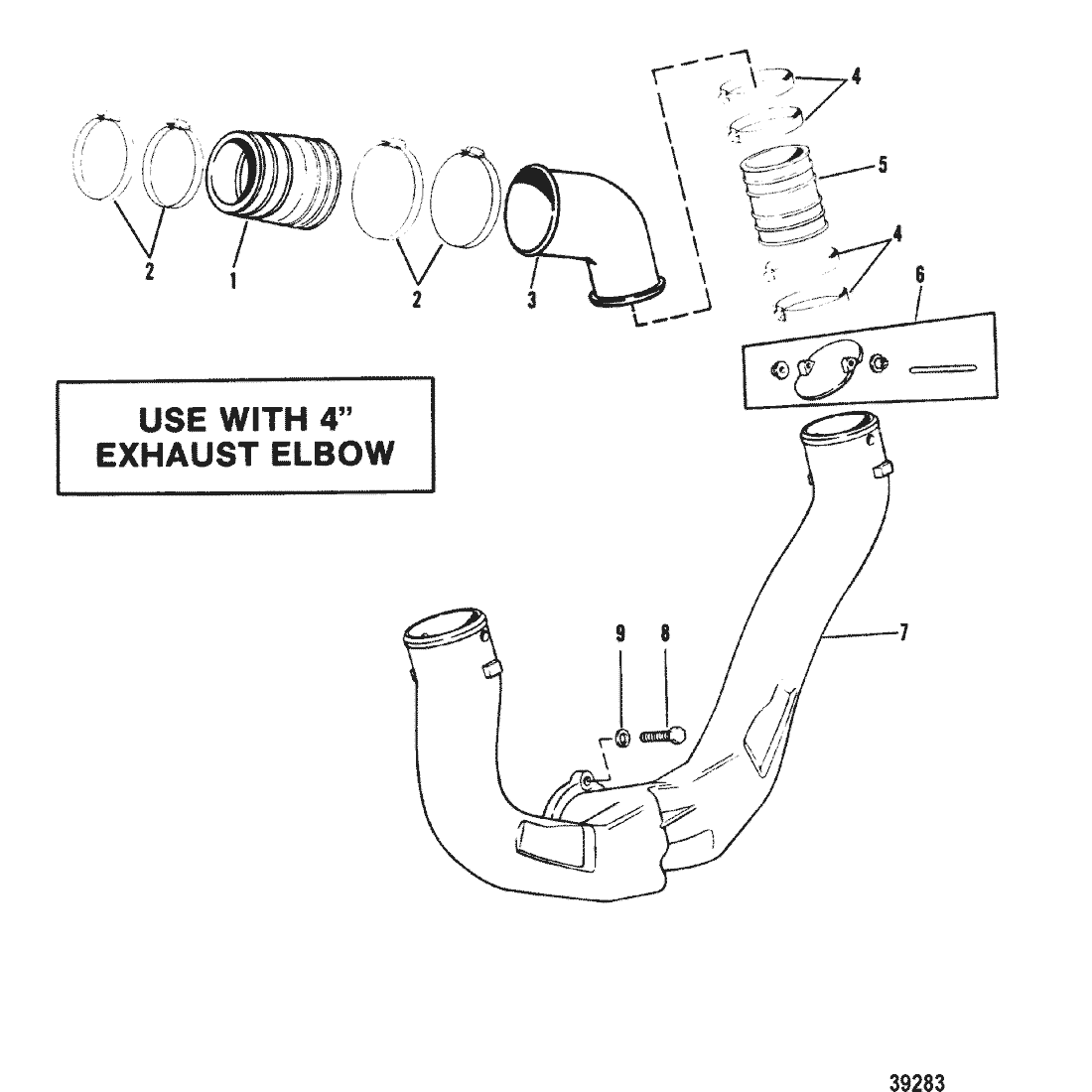 4
5
4
6
2
1
2
3
USE WITH 4" EXHAUST ELBOW
9
8
7
39283