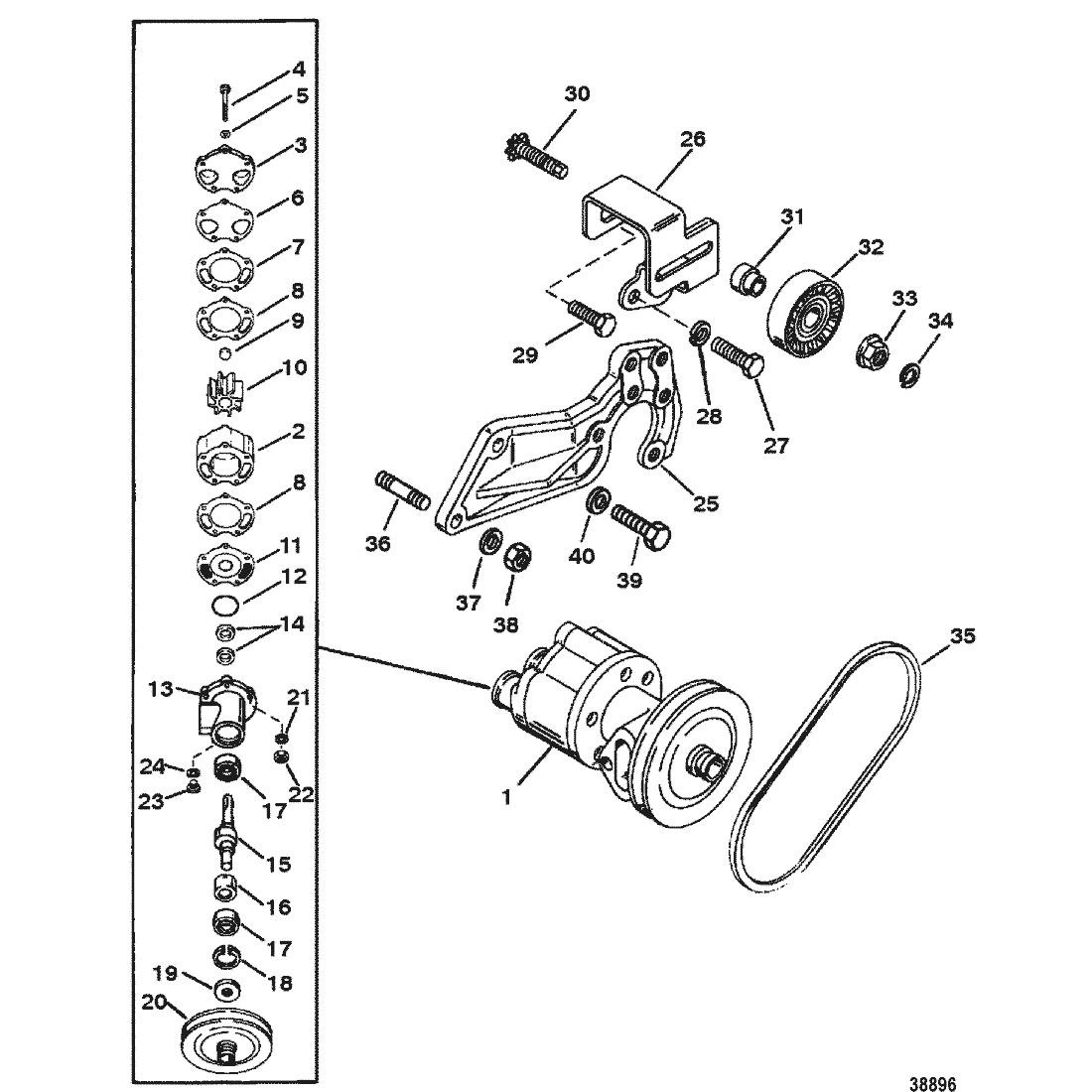 4
5
3
6
7
8
9
10
2
8
11
12
14
13
21
24
23
17
22
15
16
17
18
19
20
30
26
31
32
33
34
29
28
27
25
36
40
39
37
38
35
1
38896