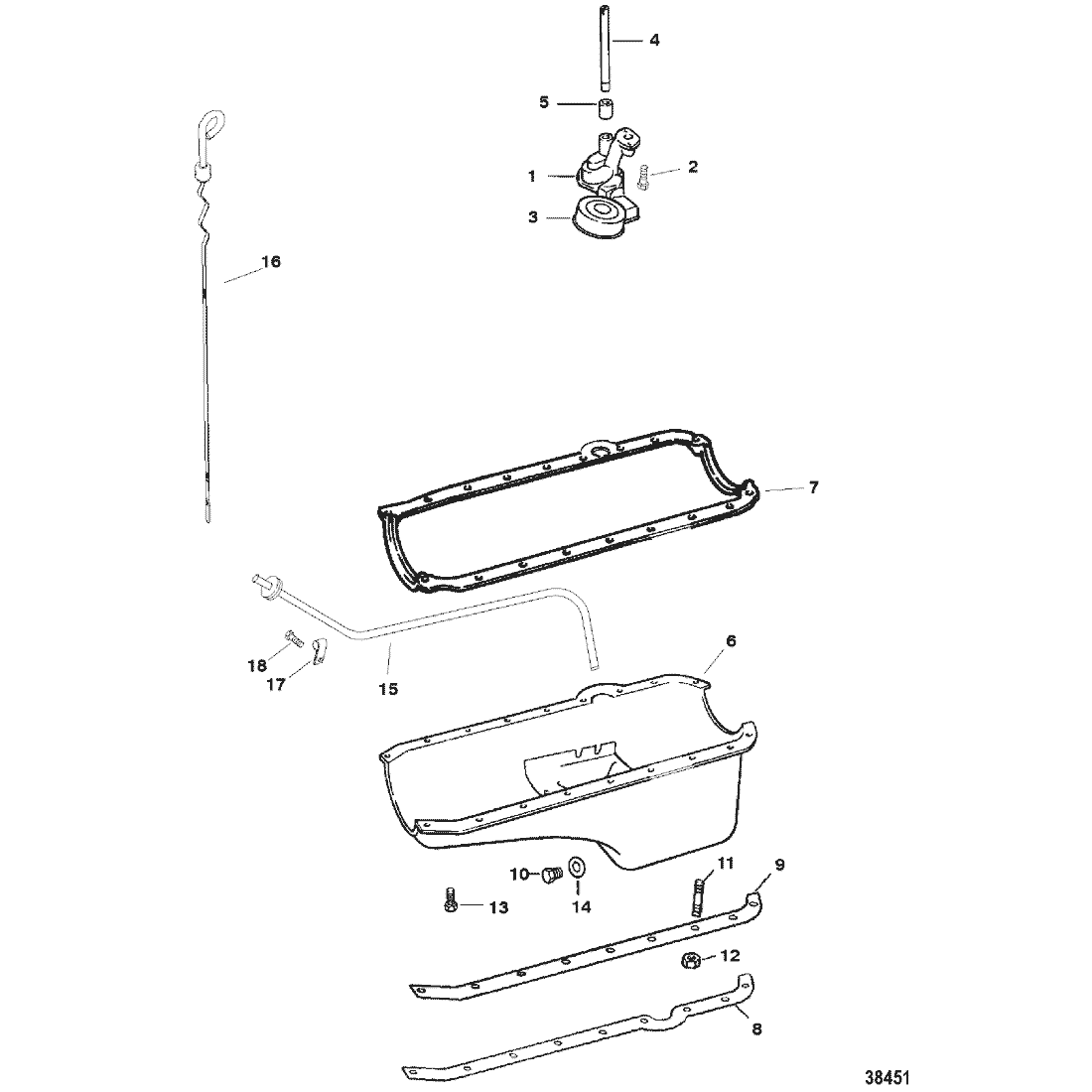 4
5
1
2
3
16
7
18
17
15
6
10
14
13
11
9
12
8
38451