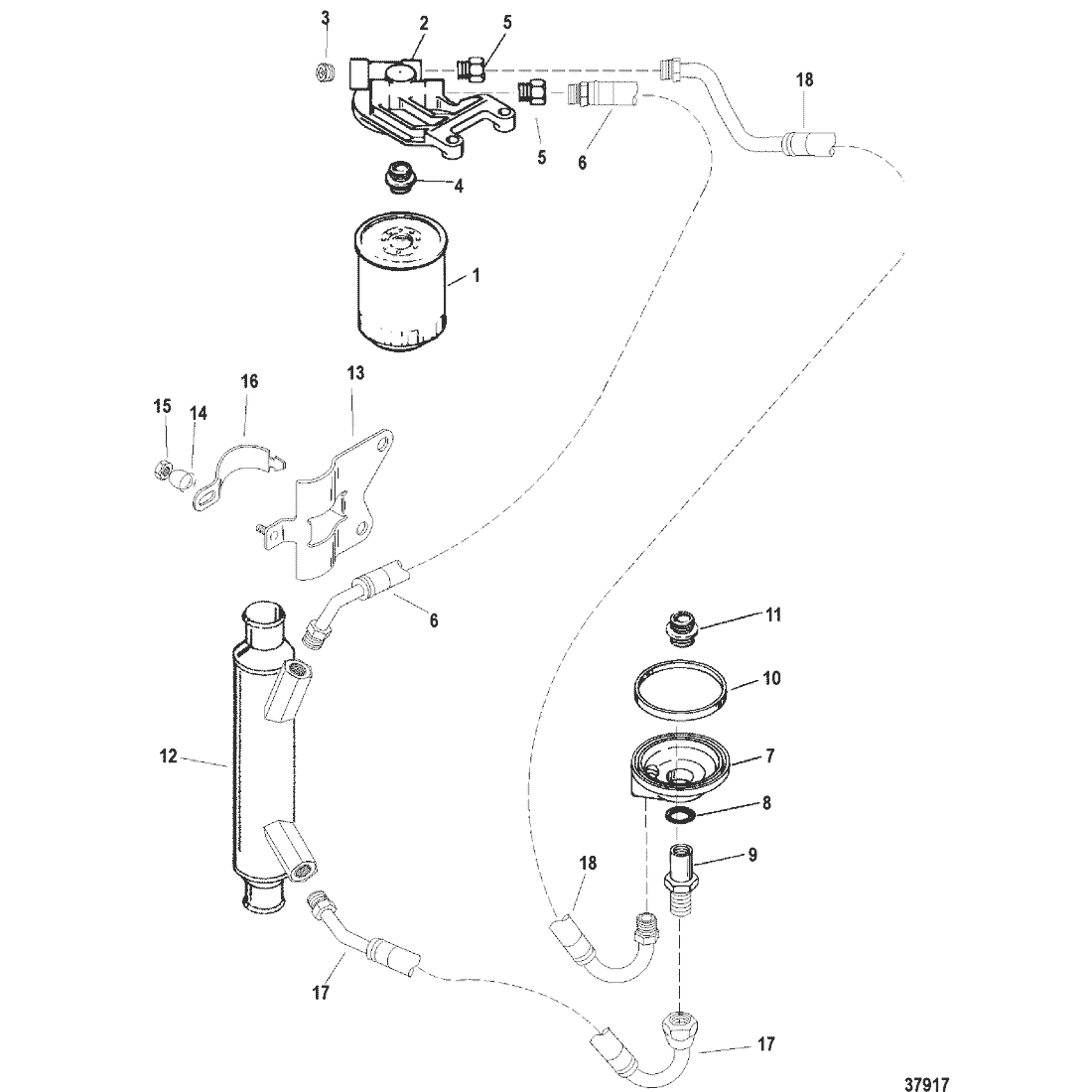 3
2
5
18
5
6
4
1
16
13
15
14
6
11
10
12
7
8
9
18
17
17
37917