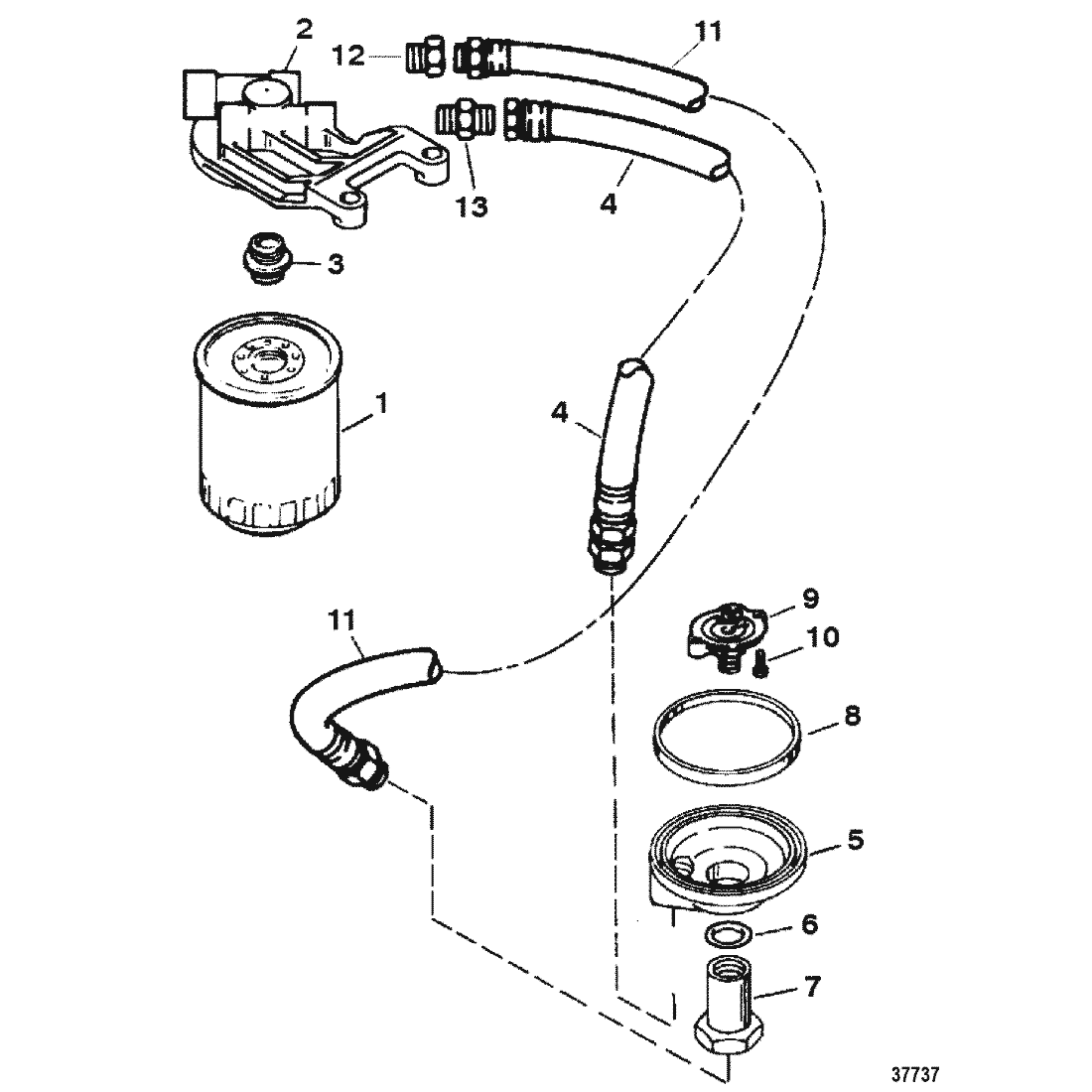 2
12
11
13
4
3
1
4
11
9
10
8
5
6
7
37737