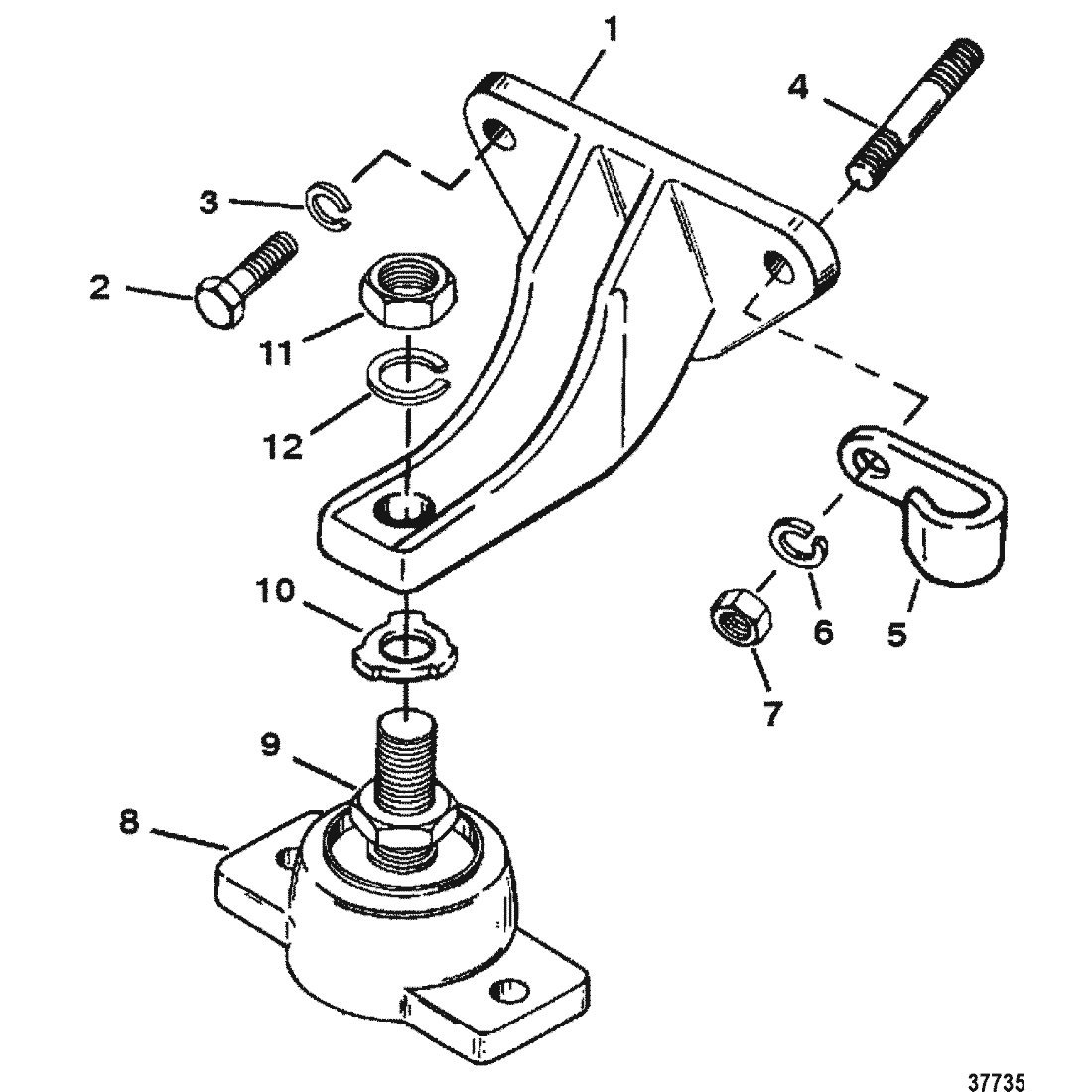 1
4
3
2
11
12
10
6
5
7
9
8
37735