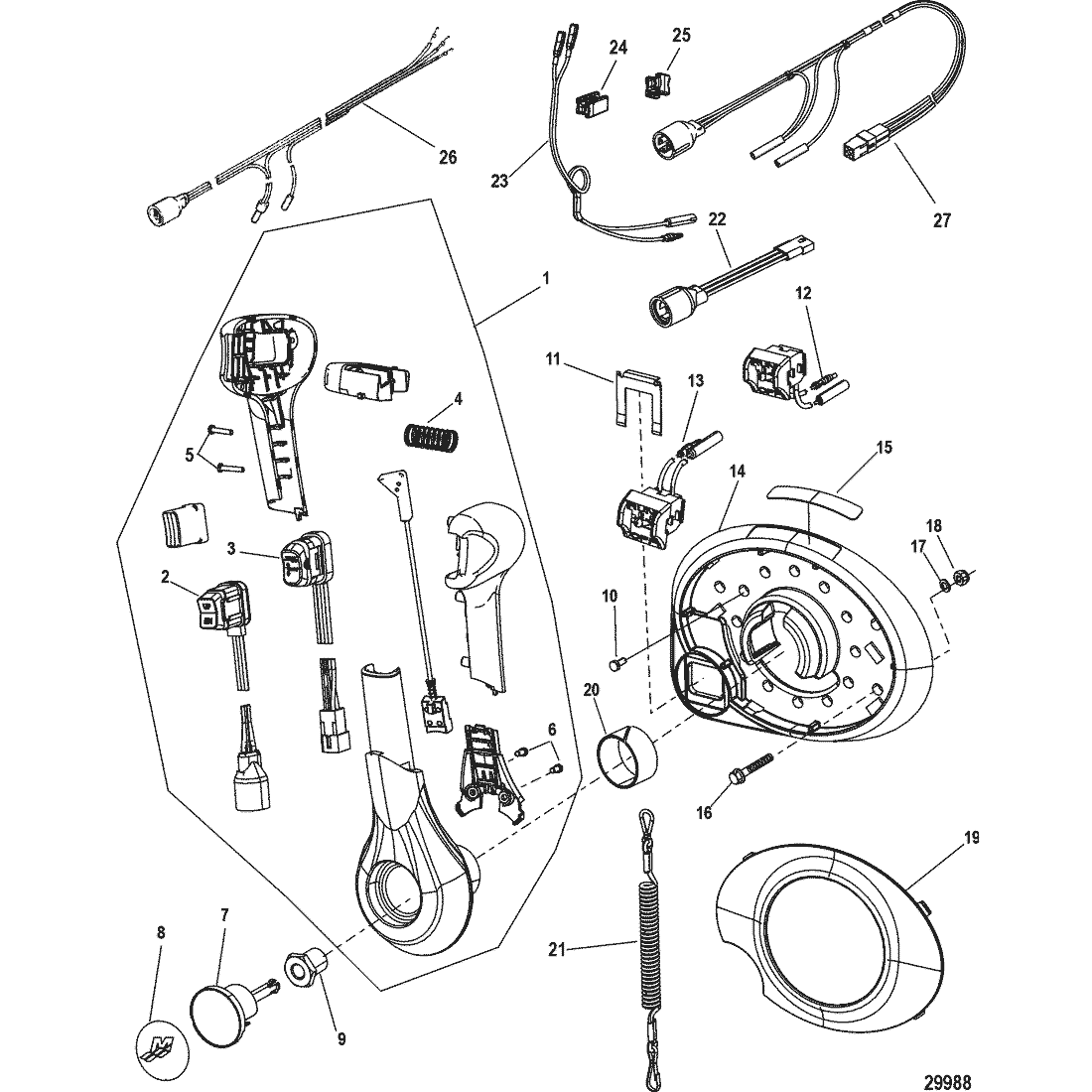 24
25
26
23
27
22
1
12
11
13
4
5
15
14
18
17
3
2
10
20
6
16
19
8
7
21
9
29988