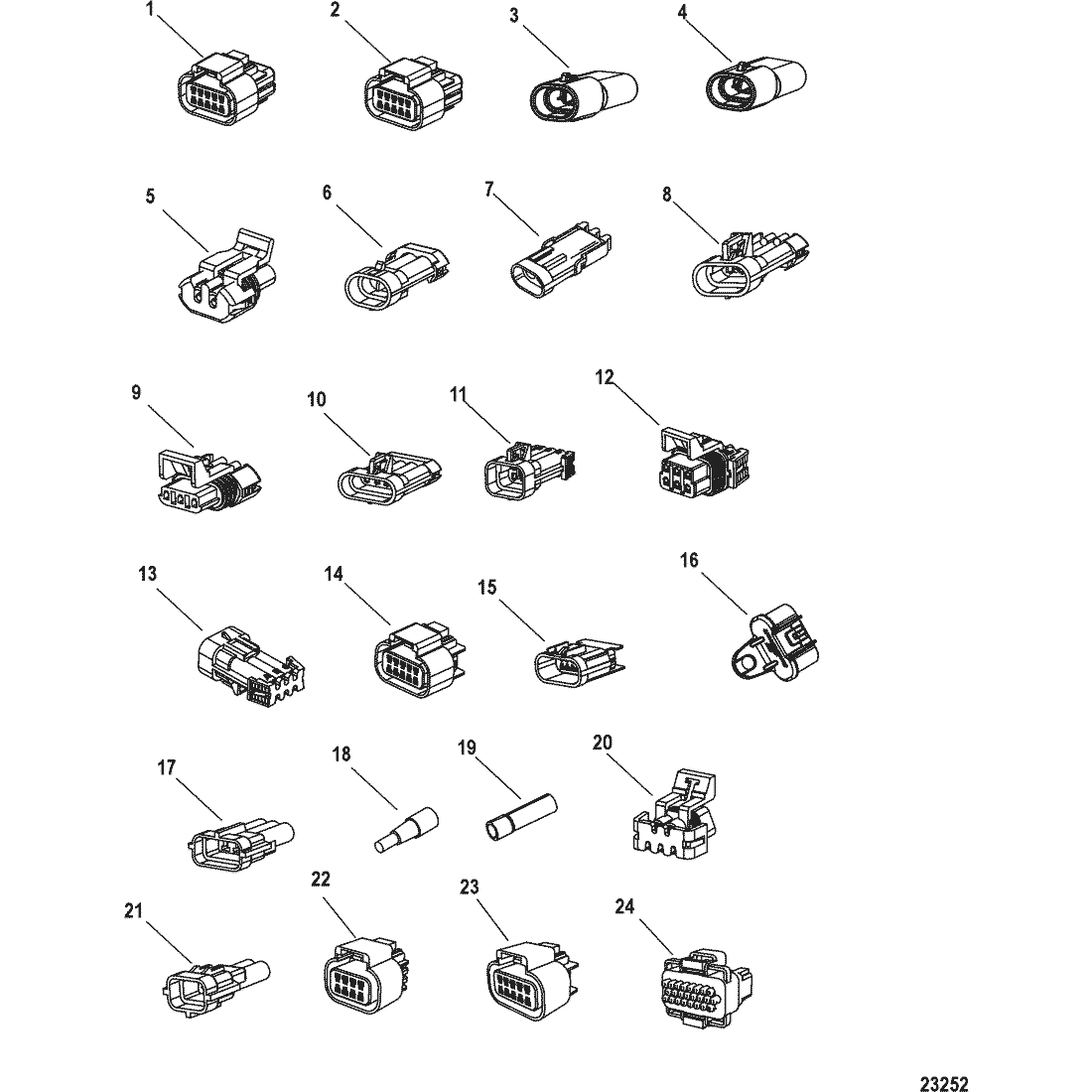 1
2
3
4
5
6
7
8
9
10
11
12
13
14
15
16
17
18
19
20
21
22
23
24
23252