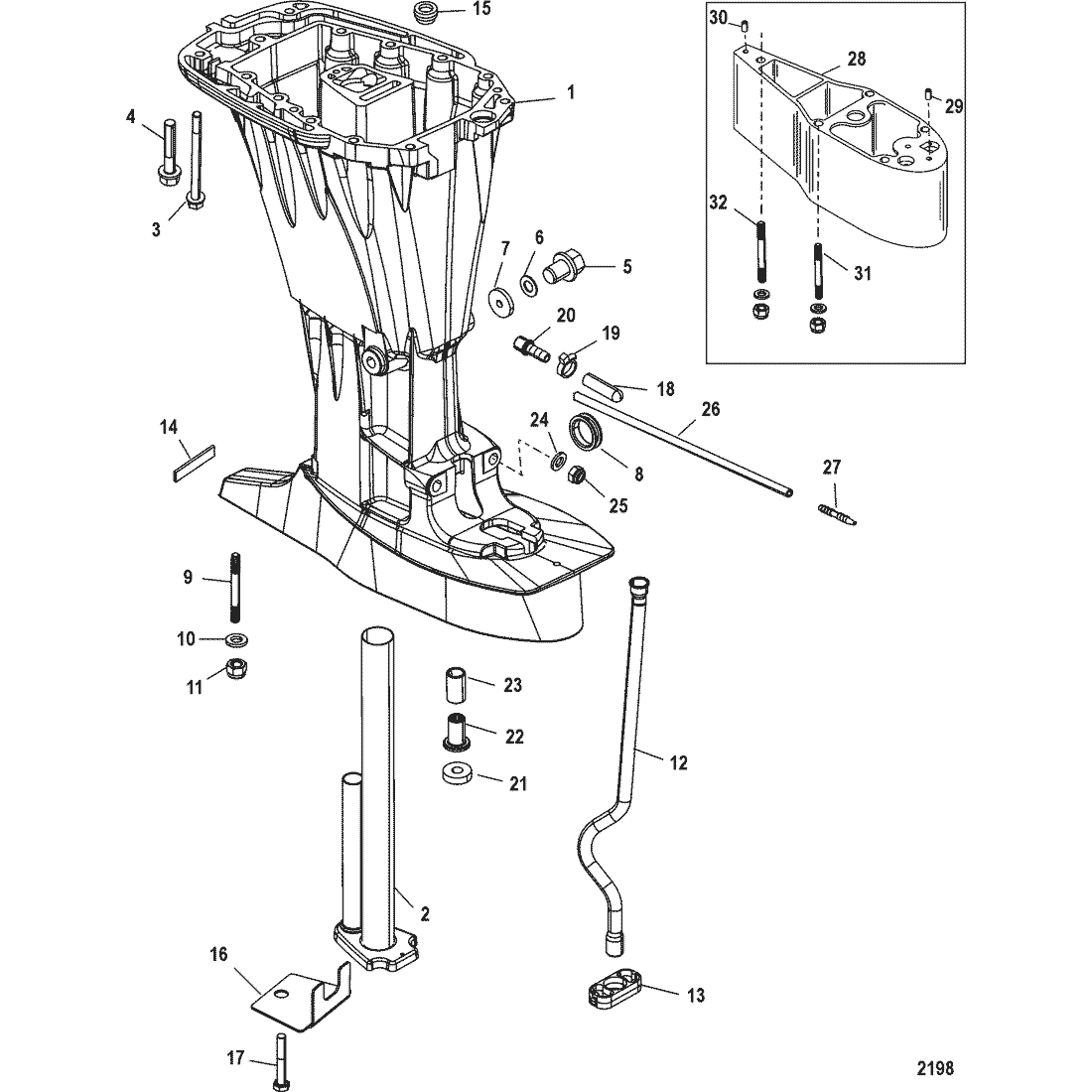 15
1
4
3
7
6
5
20
19
18
26
14
24
8
25
27
9
10
11
23
22
21
12
2
16
13
17
30
28
29
32
31
2198