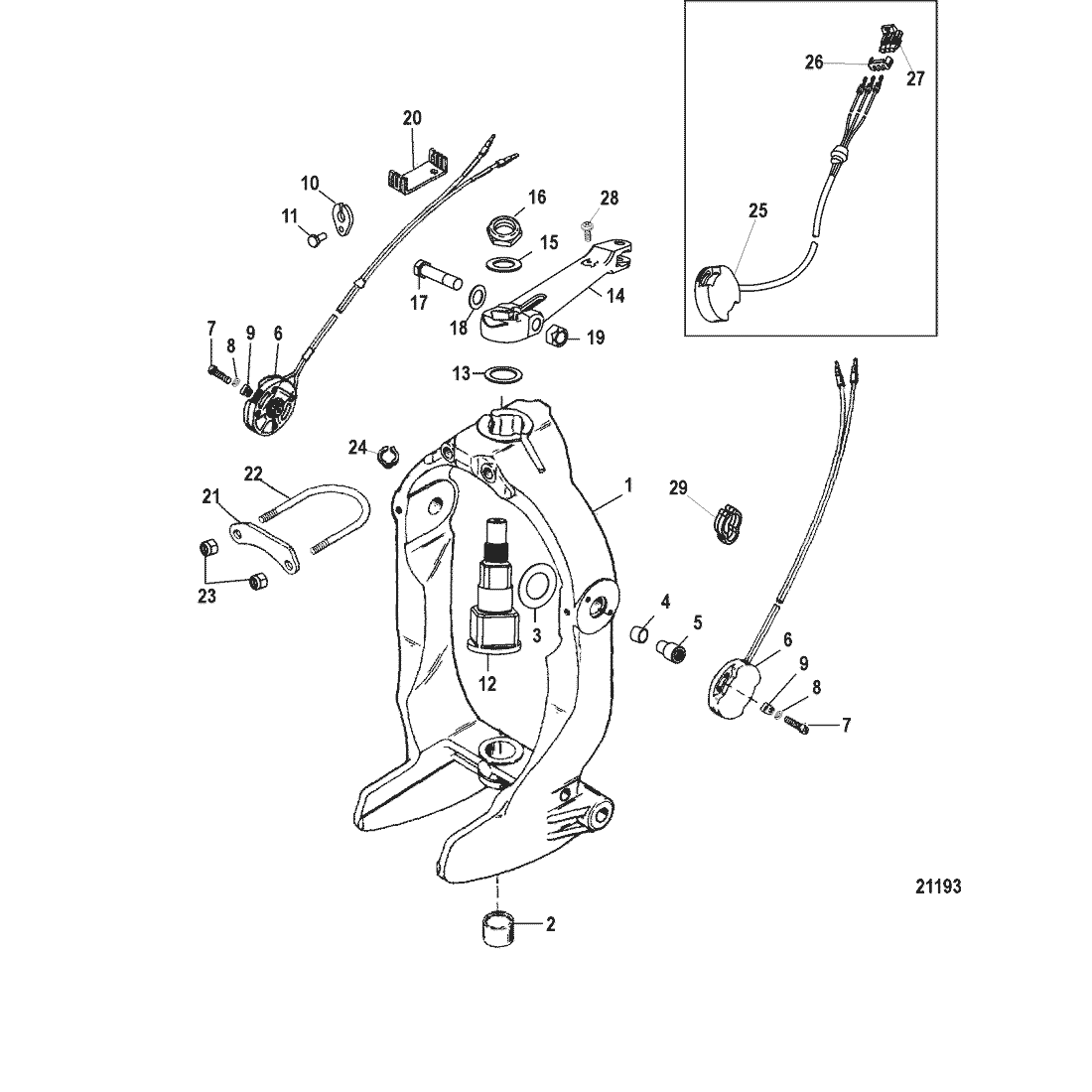 26
27
25
20
10
11
16
28
15
17
18
14
19
7
8
9
6
13
24
22
21
23
1
29
3
12
4
5
6
9
8
7
21193
2