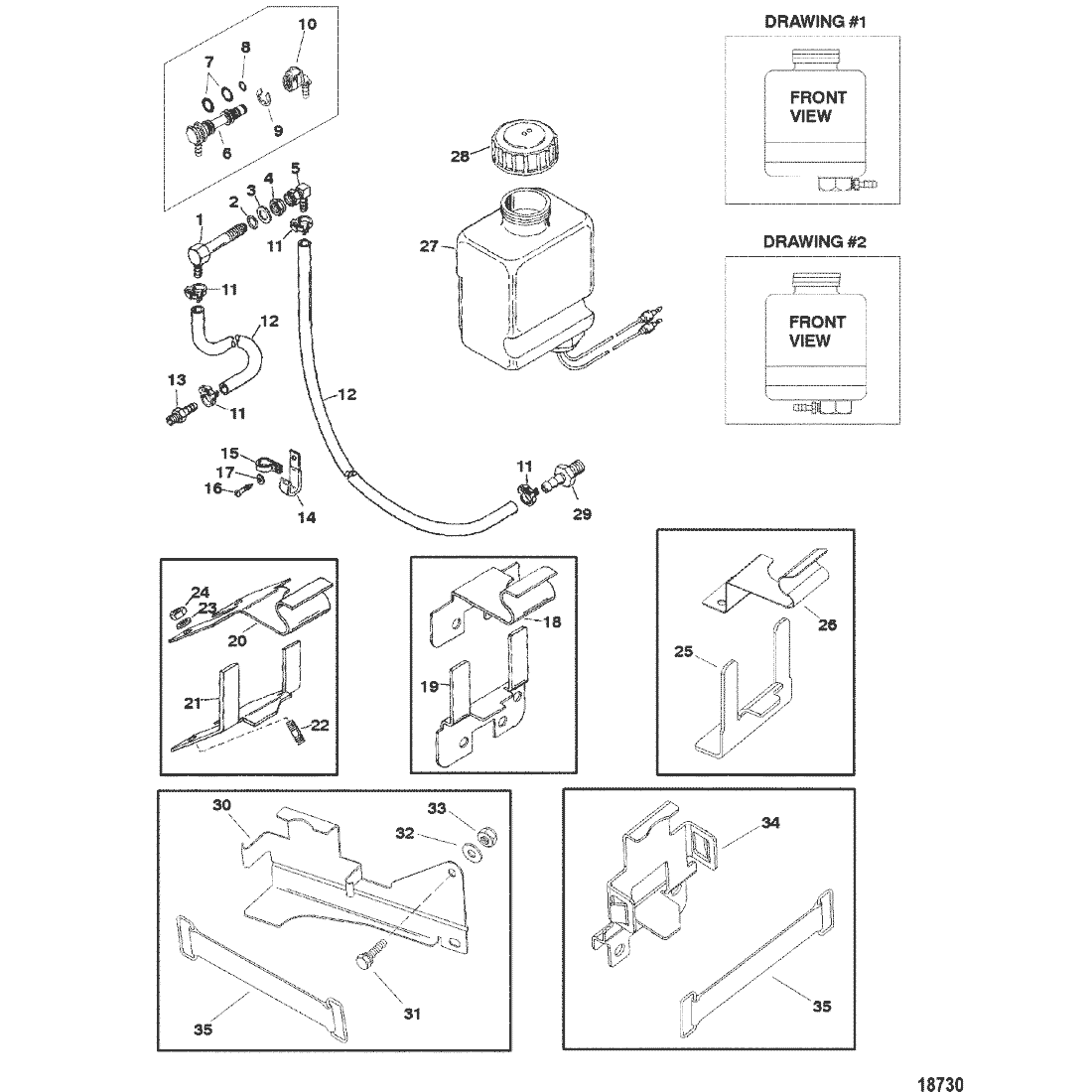 10
8
7
9
6
5
4
3
2
1
11
11
12
13
11
12
15
17
16
14
11
29
28
27
DRAWING #1
FRONT VIEW
DRAWING #2
FRONT VIEW
24
23
20
21
22
18
19
26
25
30
33
32
31
35
34
35
18730