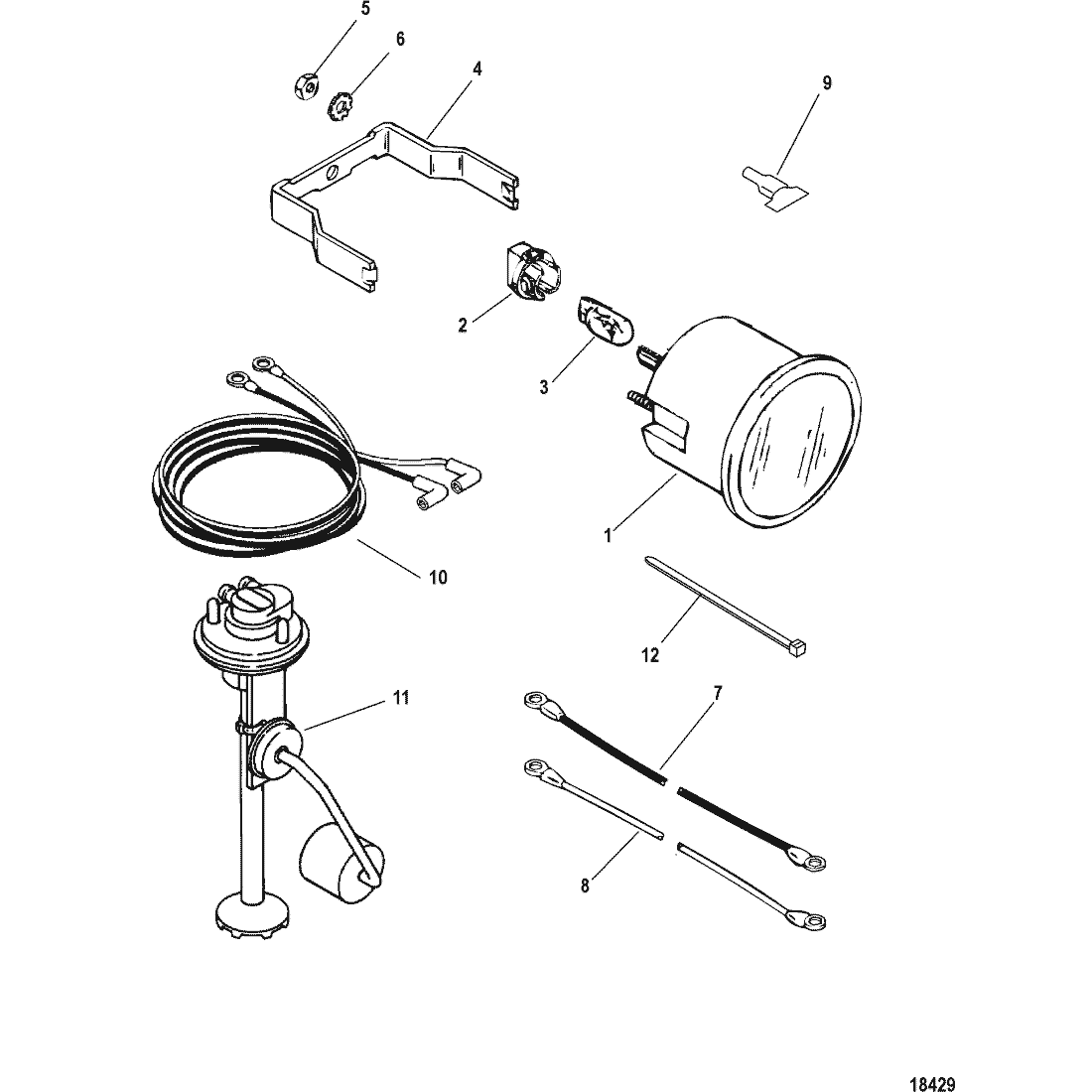 5
6
4
9
2
3
1
10
12
11
7
8
18429