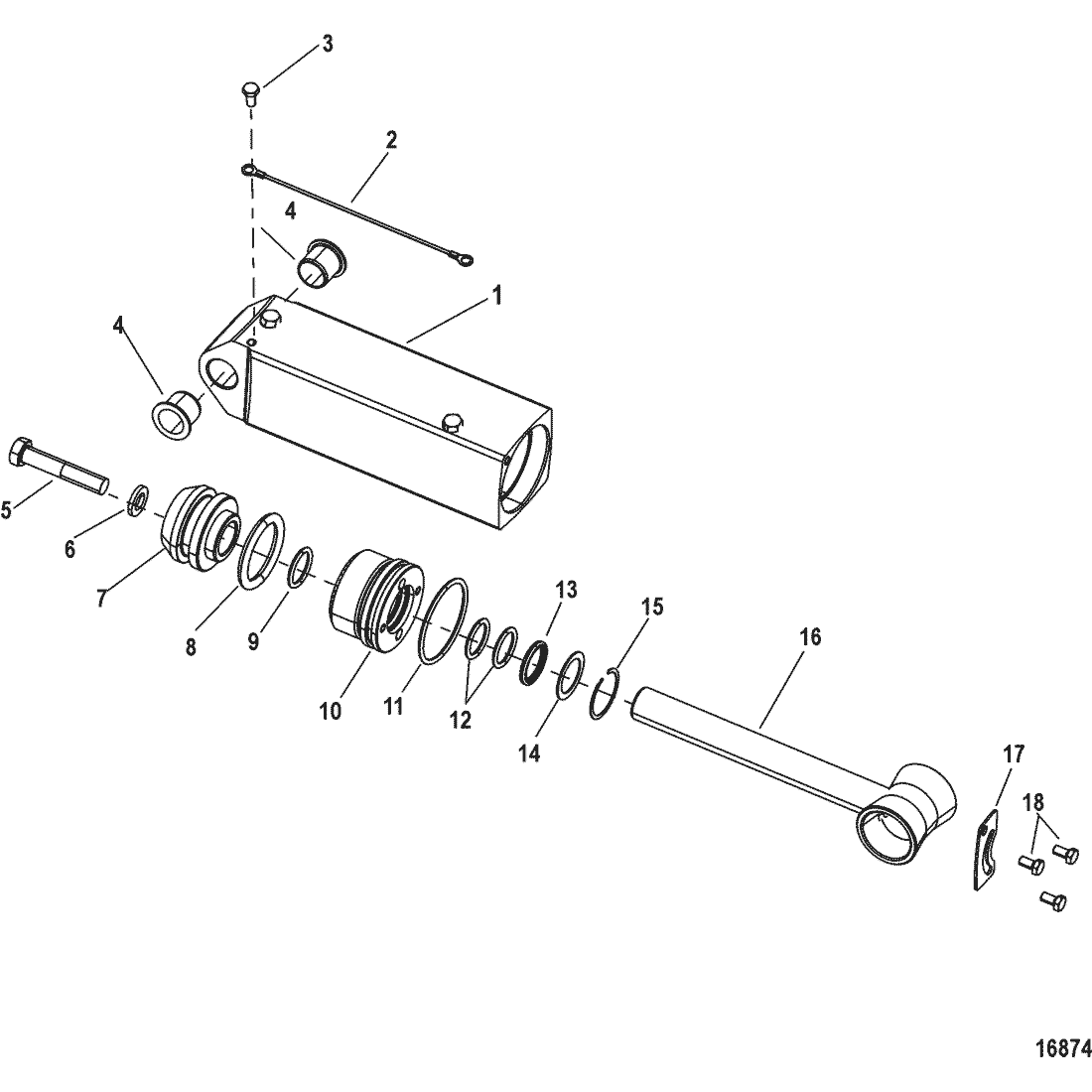 3
2
4
1
4
5
6
7
8
9
10
11
12
13
14
15
16
17
18
16874