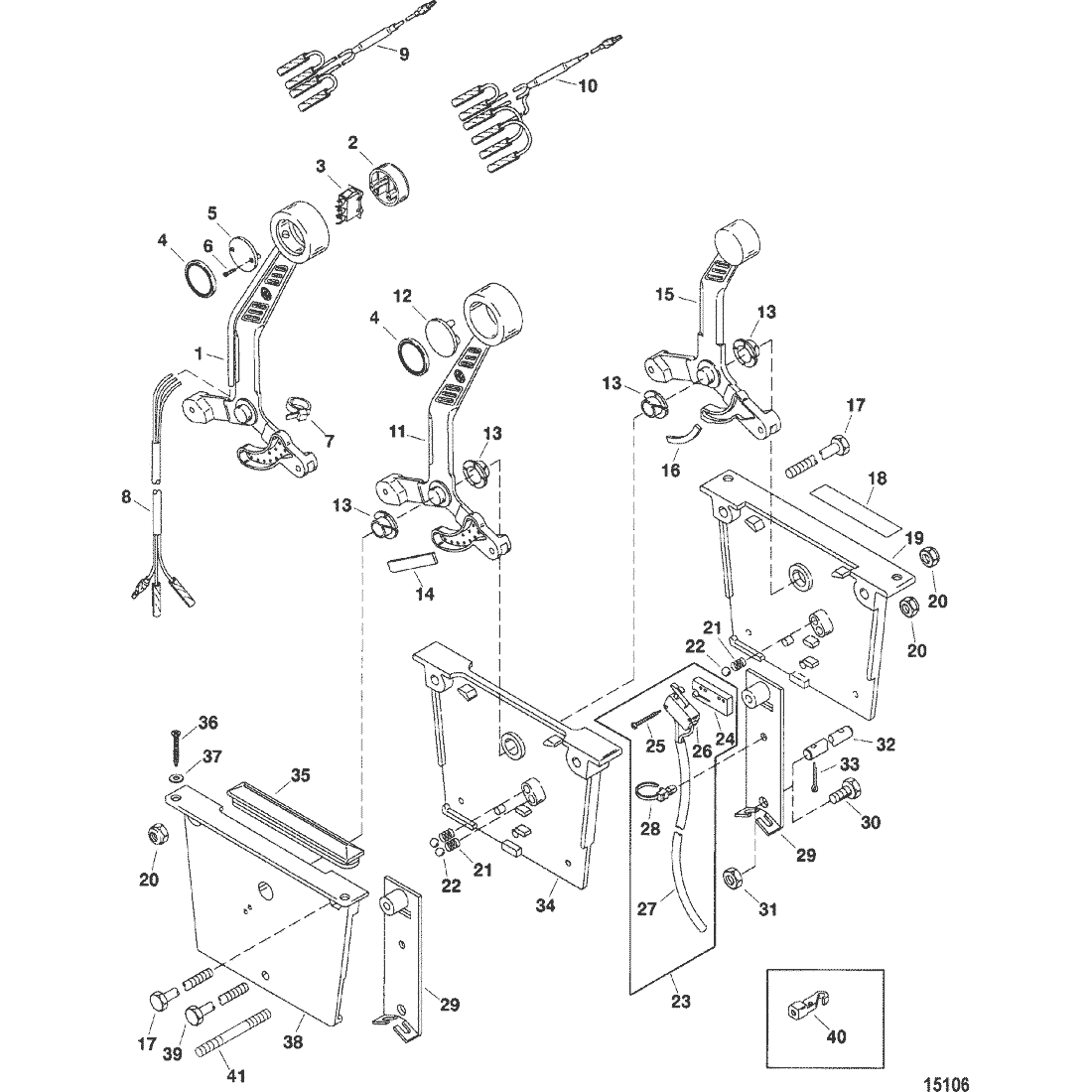 9
10
3
2
5
4
6
1
7
8
12
4
11
13
13
14
15
13
13
16
17
18
19
20
20
21
22
25
26
24
32
33
30
28
29
27
31
23
36
37
35
20
22
21
34
29
17
39
38
41
40
15106