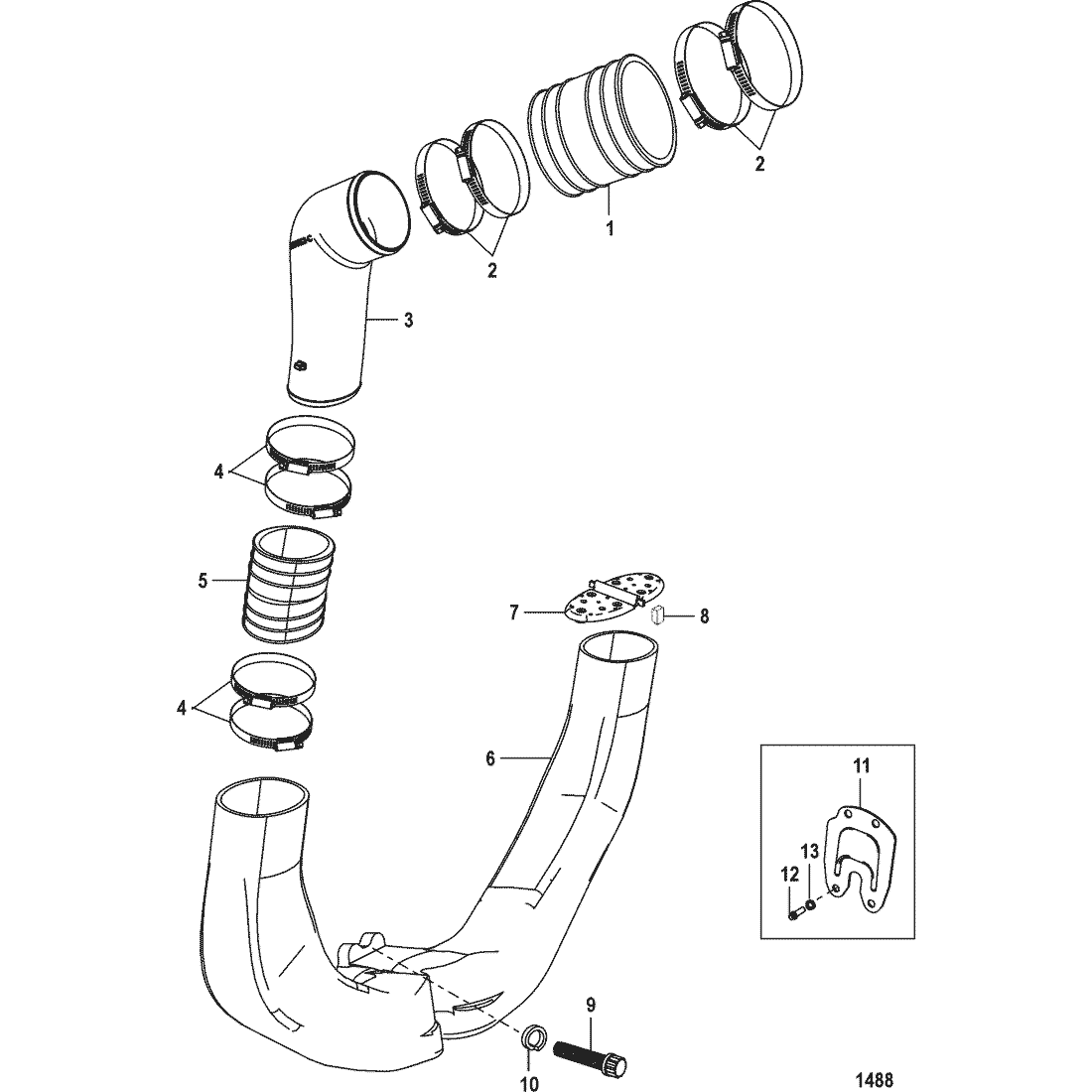 2
1
2
3
4
5
7
8
4
6
11
13
12
9
10
1488