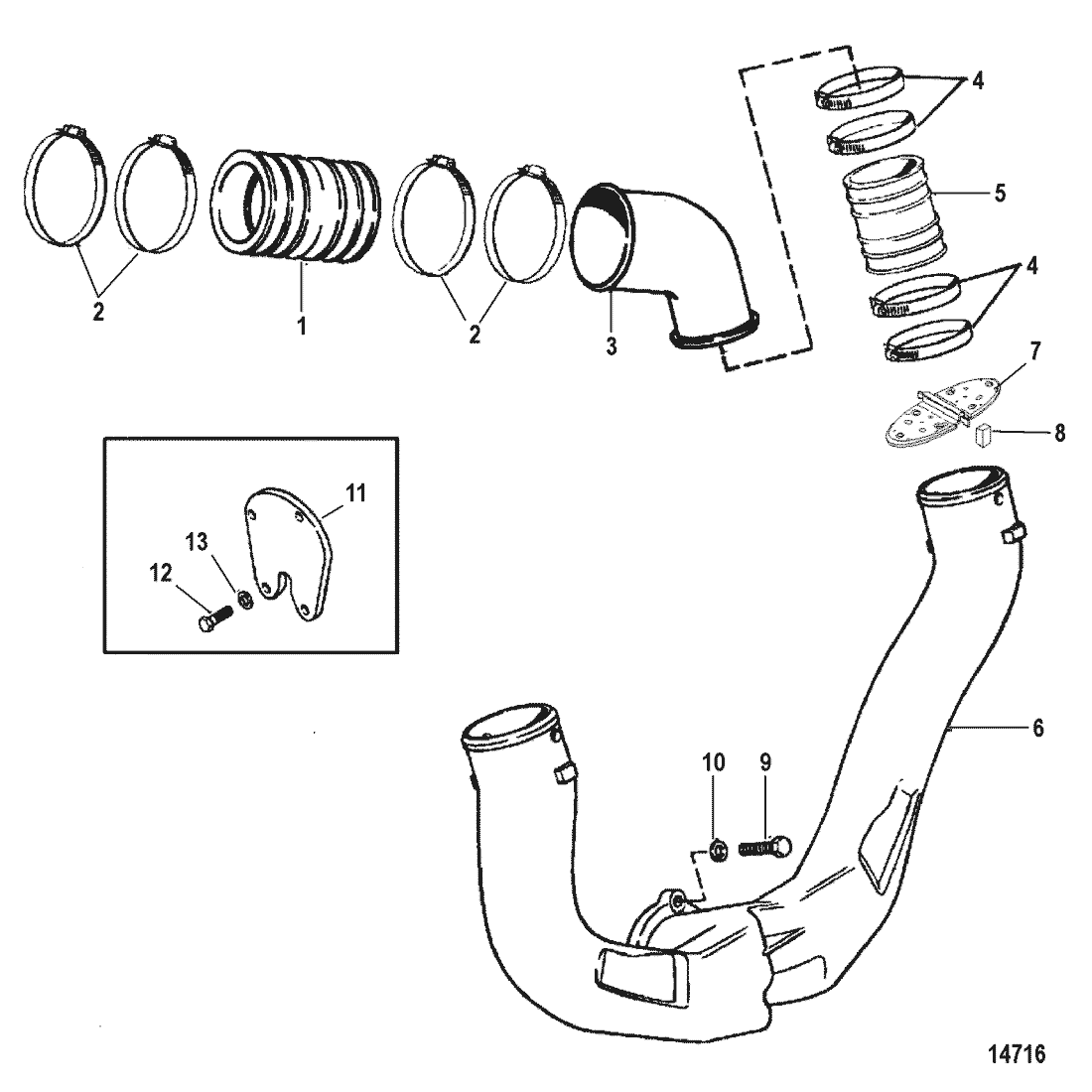 4
5
4
2
1
2
3
7
8
11
13
12
6
10
9
14716