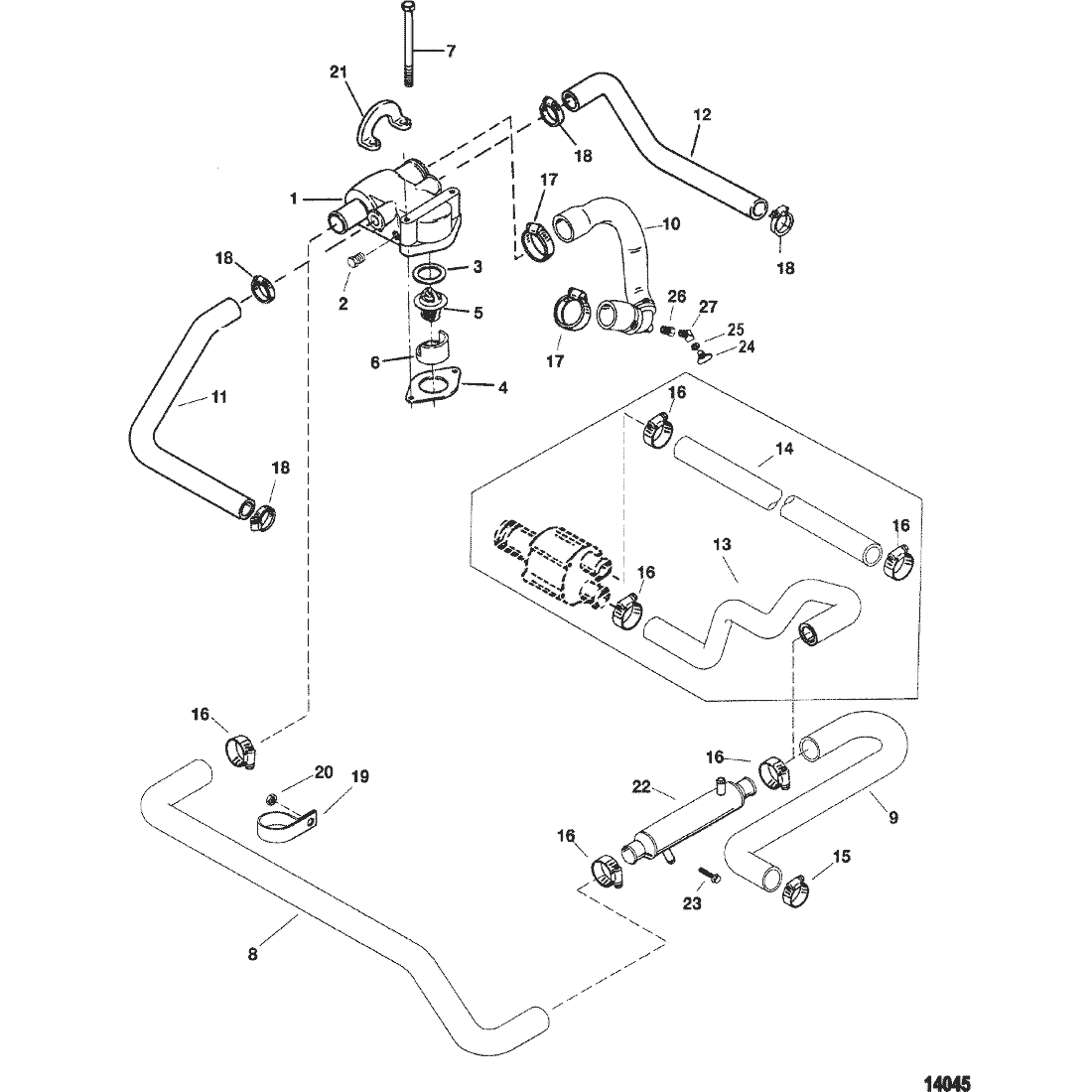 7
21
12
18
1
17
10
18
18
3
2
5
26
27
25
24
17
6
4
11
16
14
18
16
13
16
16
16
20
19
22
9
16
15
23
8
14045