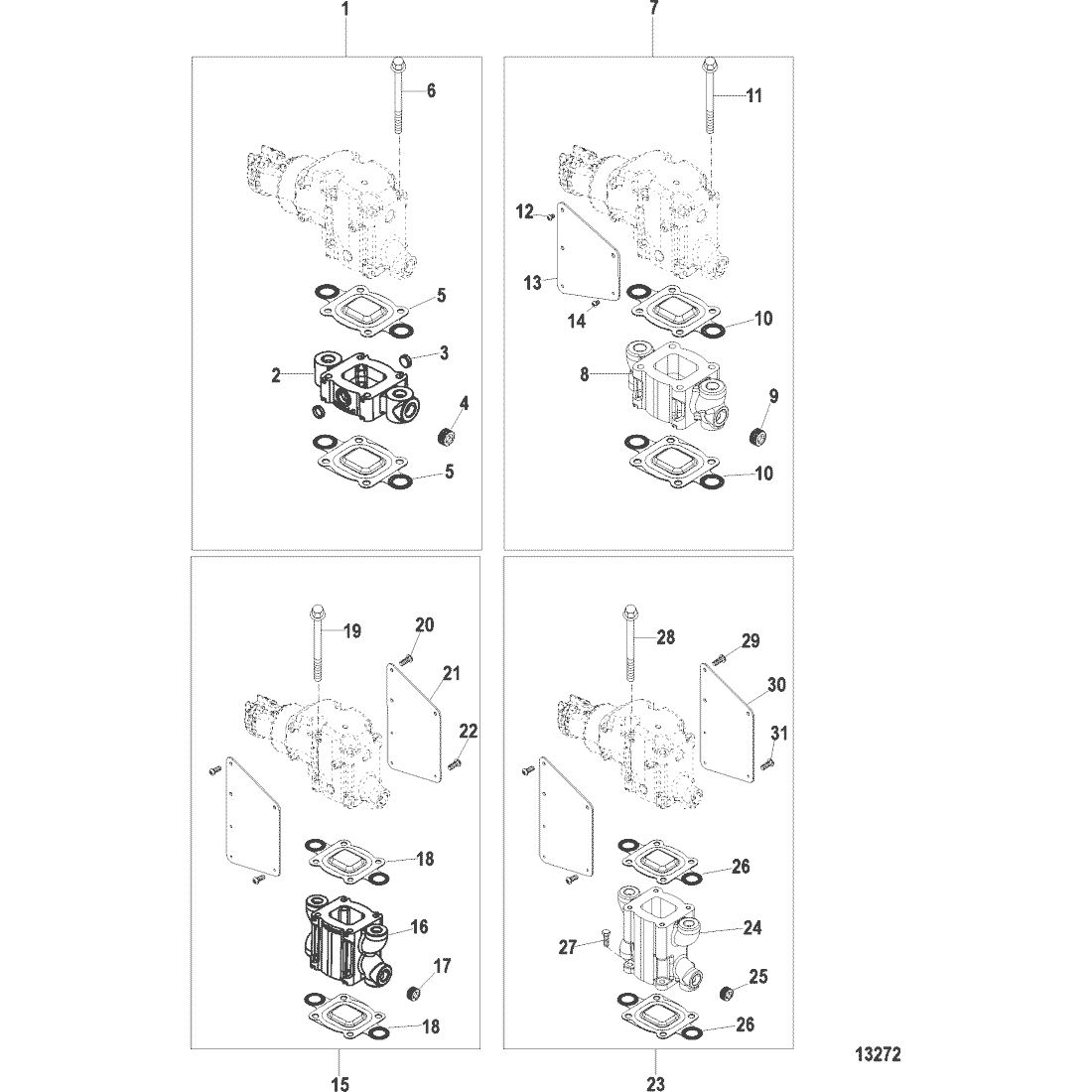 1
6
5
3
2
4
5
7
11
12
13
14
10
8
9
10
19
20
21
22
18
16
17
18
15
28
29
30
31
26
24
27
25
26
23
13272