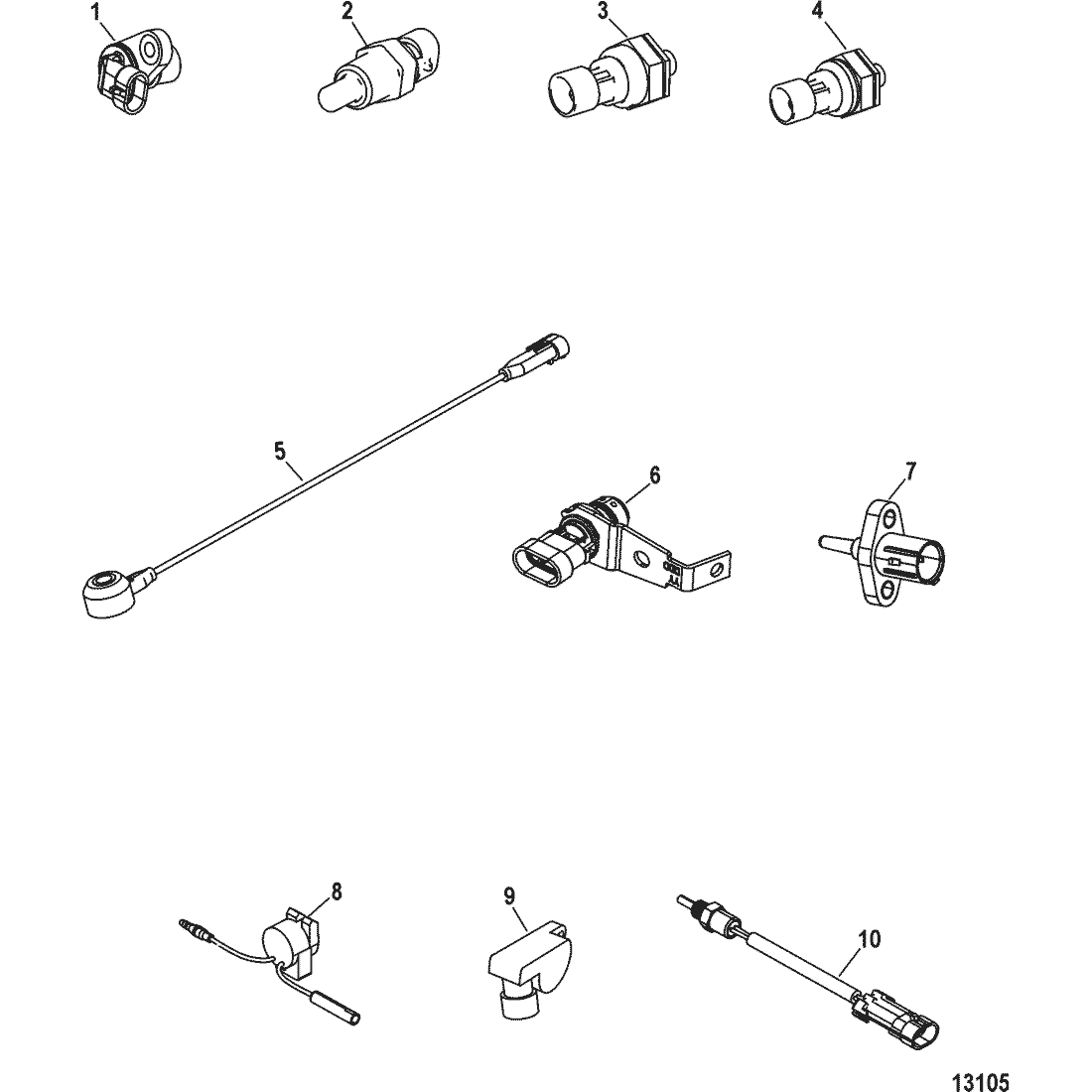 1
2
3
4
5
6
7
8
9
10
13105