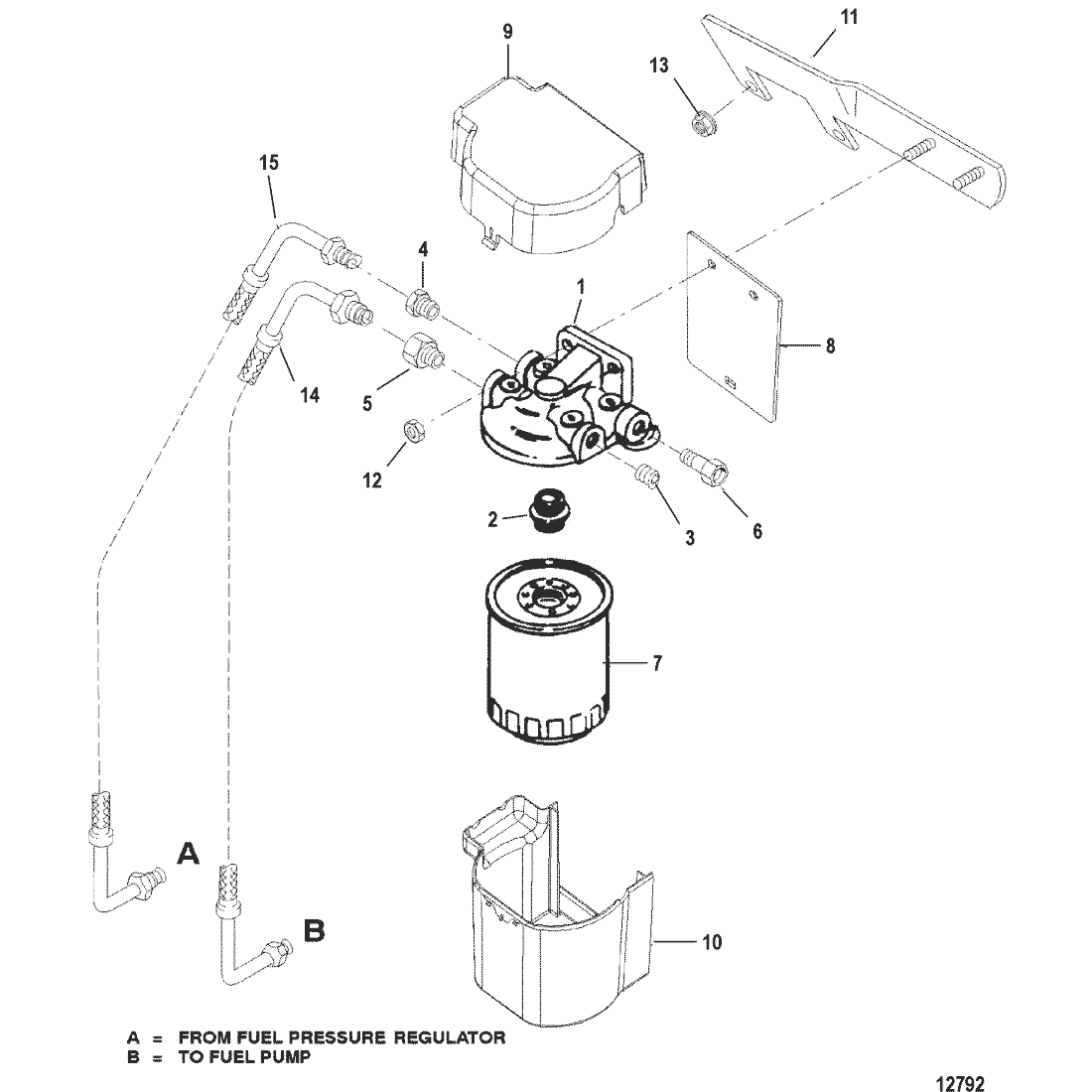 9
11
13
15
4
1
8
14
5
12
2
3
6
7
A
B
10

A = FROM FUEL PRESSURE REGULATOR
B = TO FUEL PUMP

12792