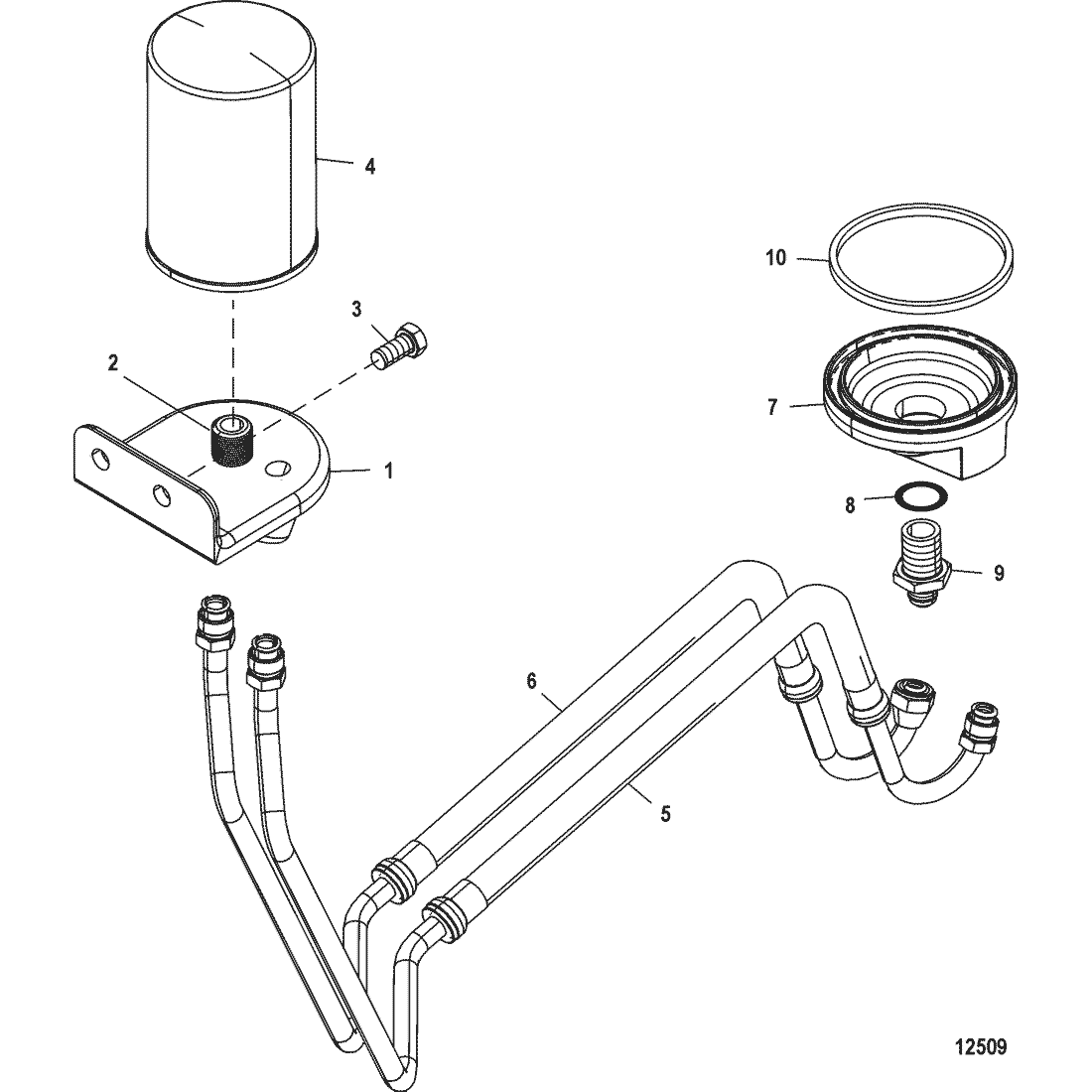 4
10
3
2
7
1
8
9
6
5
12509