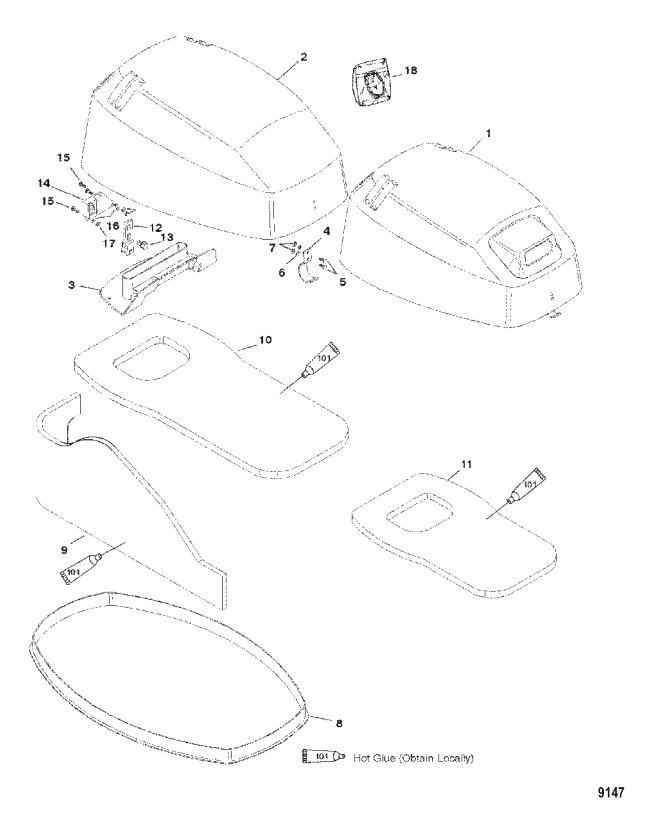 2
18
1
15
14
15
16
12
17
13
7
4
6
5
3
10
101
11
101
9
101
8
101 Hot Glue (Obtain Locally)
9147