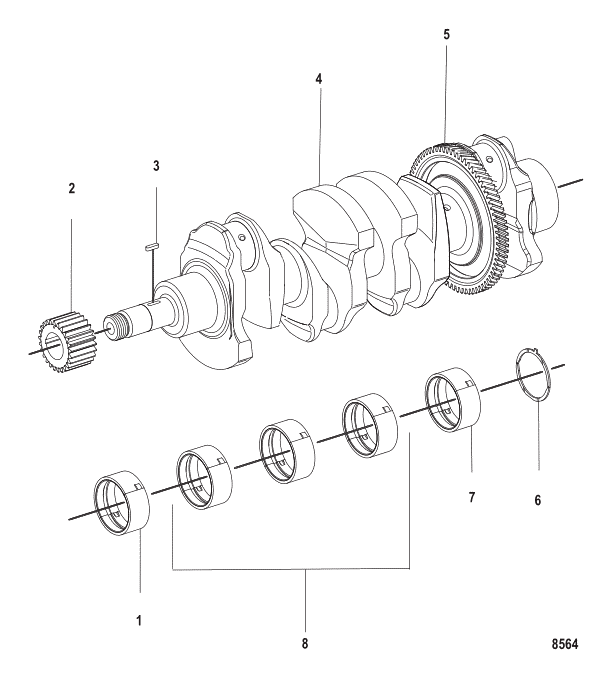 5
4
3
2
7
6
1
8
8564