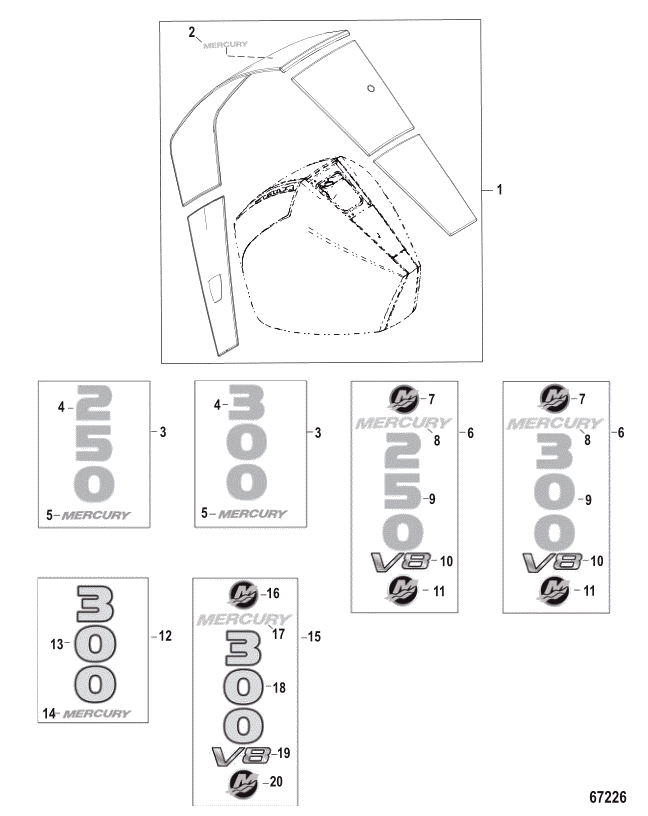 2
MERCURY
1

4
250
3
5
MERCURY

4
300
3
5
MERCURY

7
MERCURY
8
6
250
9
V8
10
11

7
MERCURY
8
6
300
9
V8
10
11

300
13
12
14
MERCURY

16
MERCURY
17
15
300
18
V8
19
20

67226