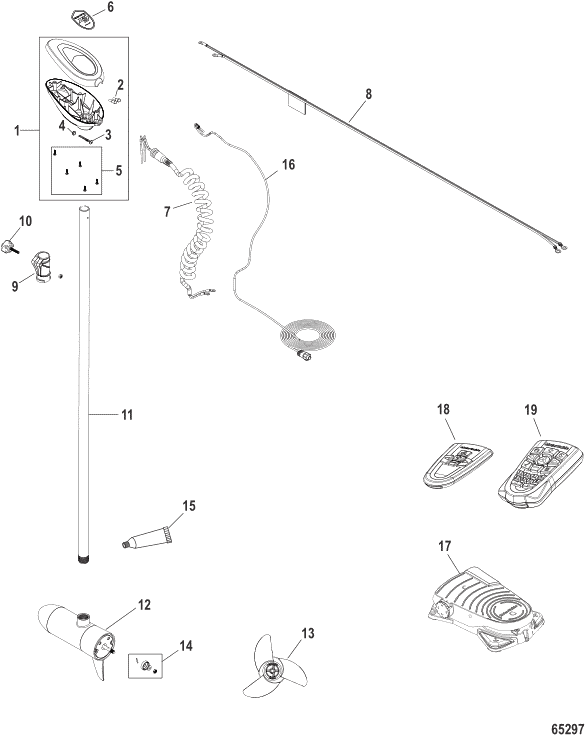 6
2
1
4
3
5
8
16
7
10
9
11
18
19
15
17
12
14
13
65297