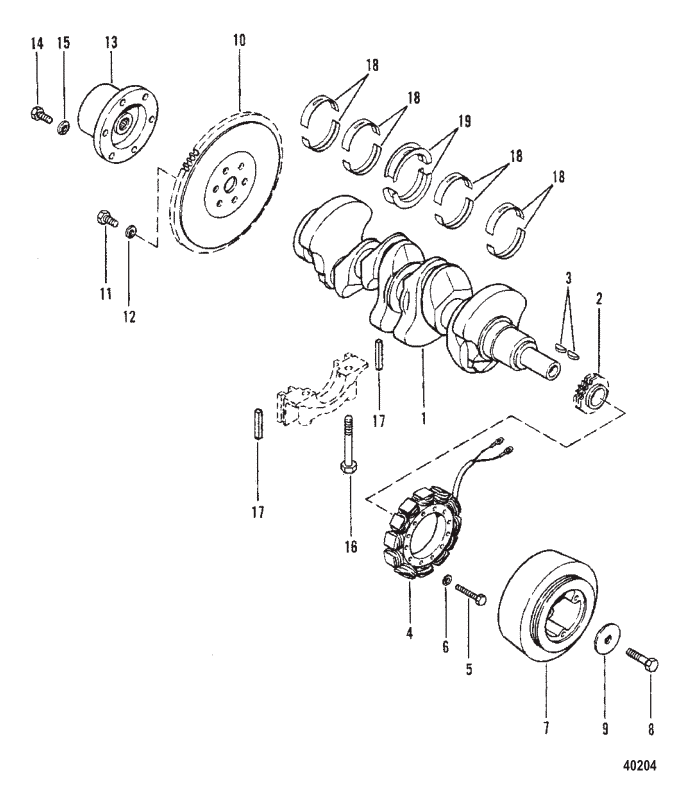 14
15
13
10
18
18
19
18
18
11
12
3
2
17
1
17
16
4
6
5
7
9
8
40204