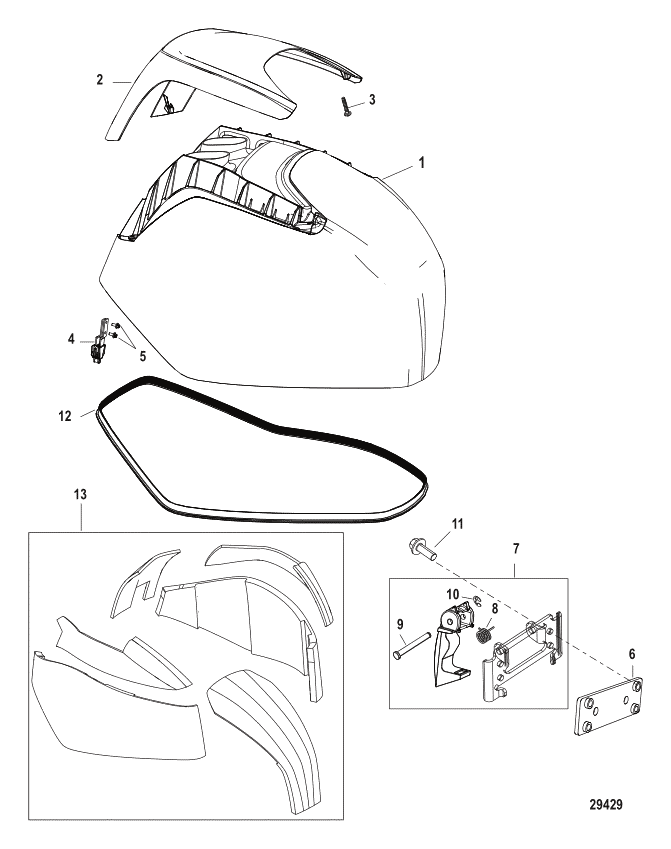 2
3
1
4
5
12
13
11
7
10
8
9
6
29429