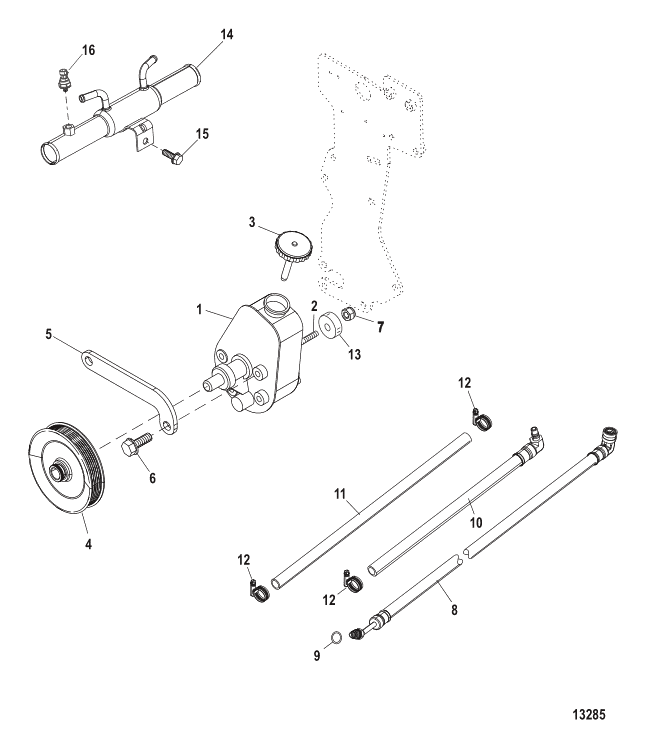 16
14
15
3
1
2
7
13
5
12
6
4
11
10
12
12
8
9
13285